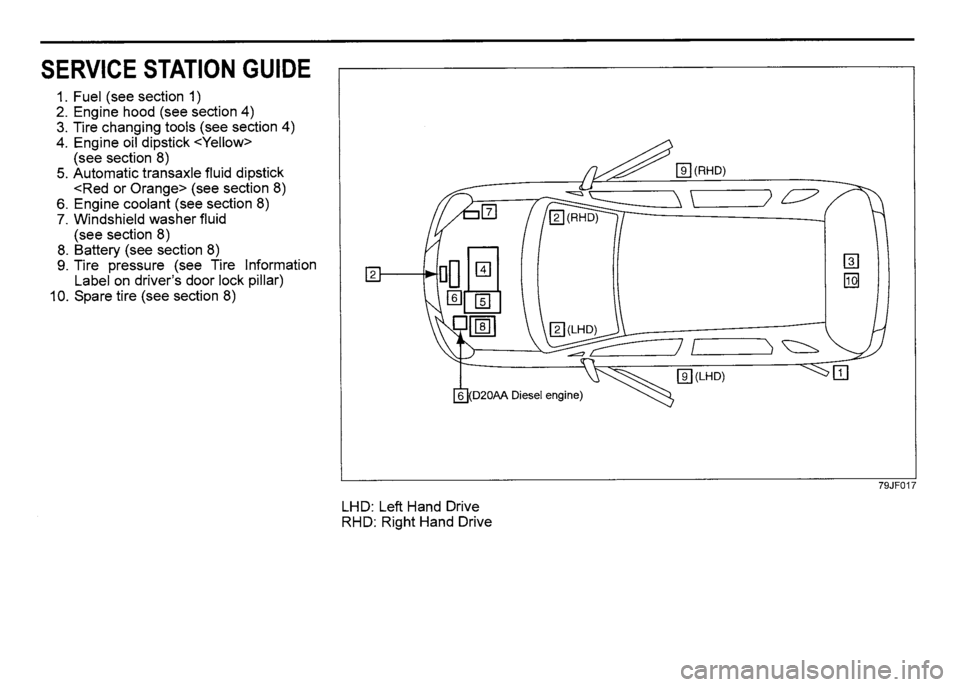 SERVICE STATION GUIDE

1. Fuel (see section 1)
2. Engine hood (see section 4)
3. Tire changing tools (see section 4)
4. Engine oil dipstick <Yellow> (see section 8)
5. Automatic transaxle fluid dipstick <Red or Orange> (see section 8)
6. Engine coolant (see section 8)
7. Windshield washer fluid (see section 8)
8. Battery (see section 8)
9. Tire pressure (see Tire Information Label on driver's door lock pillar)
10. Spare tire (see section 8)

9 (RHD)
7
2 (RHD)
2
4
3
10
6
5
8
2 (LHD)
9 (LHD)
1
6 (D20AA Diesel engine)

79JF017

LHD: Left Hand Drive
RHD: Right Hand Drive

carmanualsonline.info