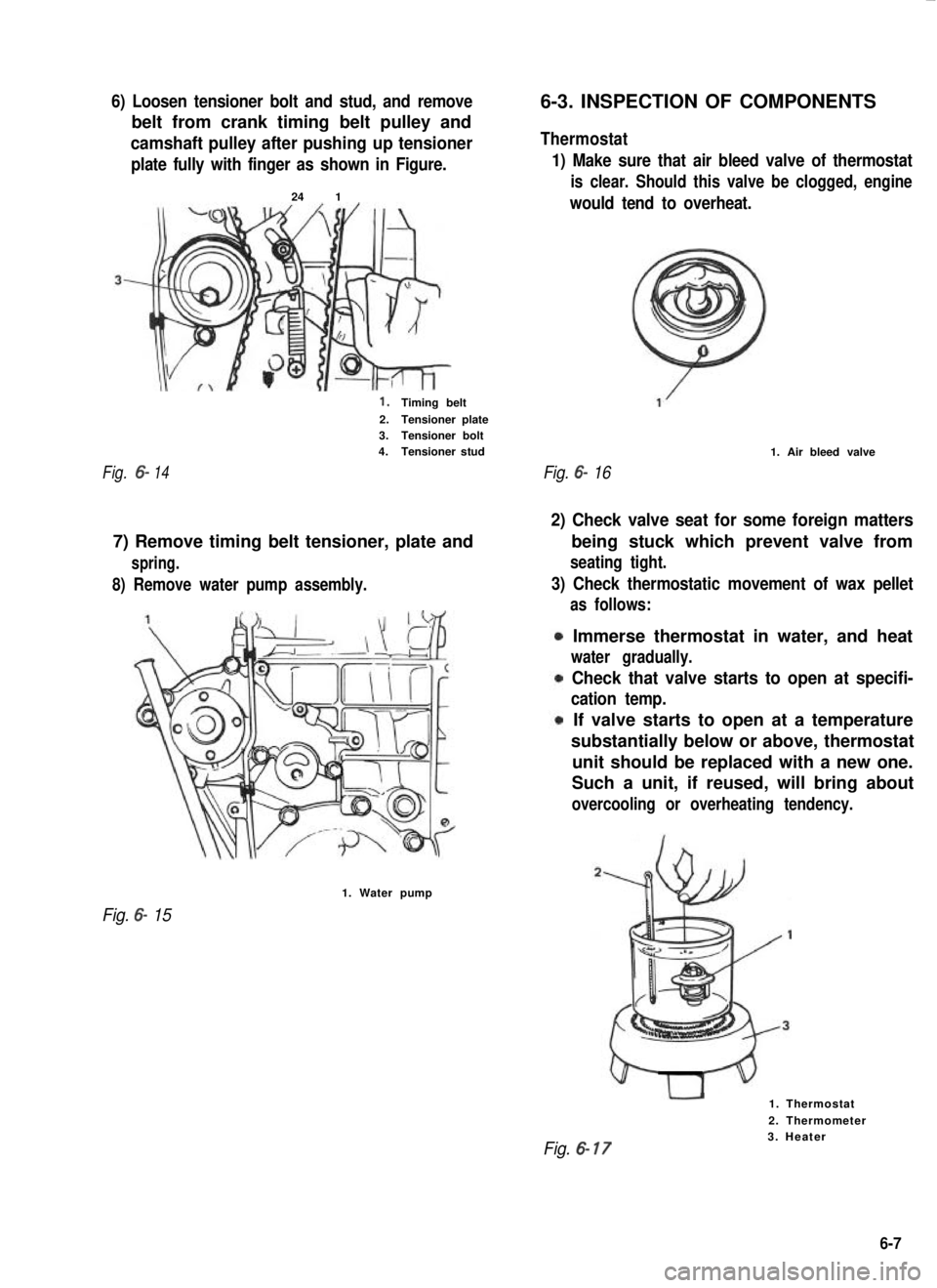 6) Loosen tensioner bolt and stud, and remove belt from crank timing belt pulley and camshaft pulley after pushing up tensioner plate fully with finger as shown in Figure.

24 1

3

1. Timing belt
2. Tensioner plate
3. Tensioner bolt
4. Tensioner stud

Fig. 6- 14

7) Remove timing belt tensioner, plate and spring.

8) Remove water pump assembly.

1

1. Water pump

Fig. 6- 15

6-3. INSPECTION OF COMPONENTS

Thermostat

1) Make sure that air bleed valve of thermostat is clear. Should this valve be clogged, engine would tend to overheat.

1

1. Air bleed valve

Fig. 6- 16

2) Check valve seat for some foreign matters being stuck which prevent valve from seating tight.

3) Check thermostatic movement of wax pellet as follows:

● Immerse thermostat in water, and heat water gradually.

● Check that valve starts to open at specification temp.

● If valve starts to open at a temperature substantially below or above, thermostat unit should be replaced with a new one. Such a unit, if reused, will bring about overcooling or overheating tendency.

2

1

3

1. Thermostat
2. Thermometer
3. Heater

Fig. 6-17

6-7

carmanualsonline.info