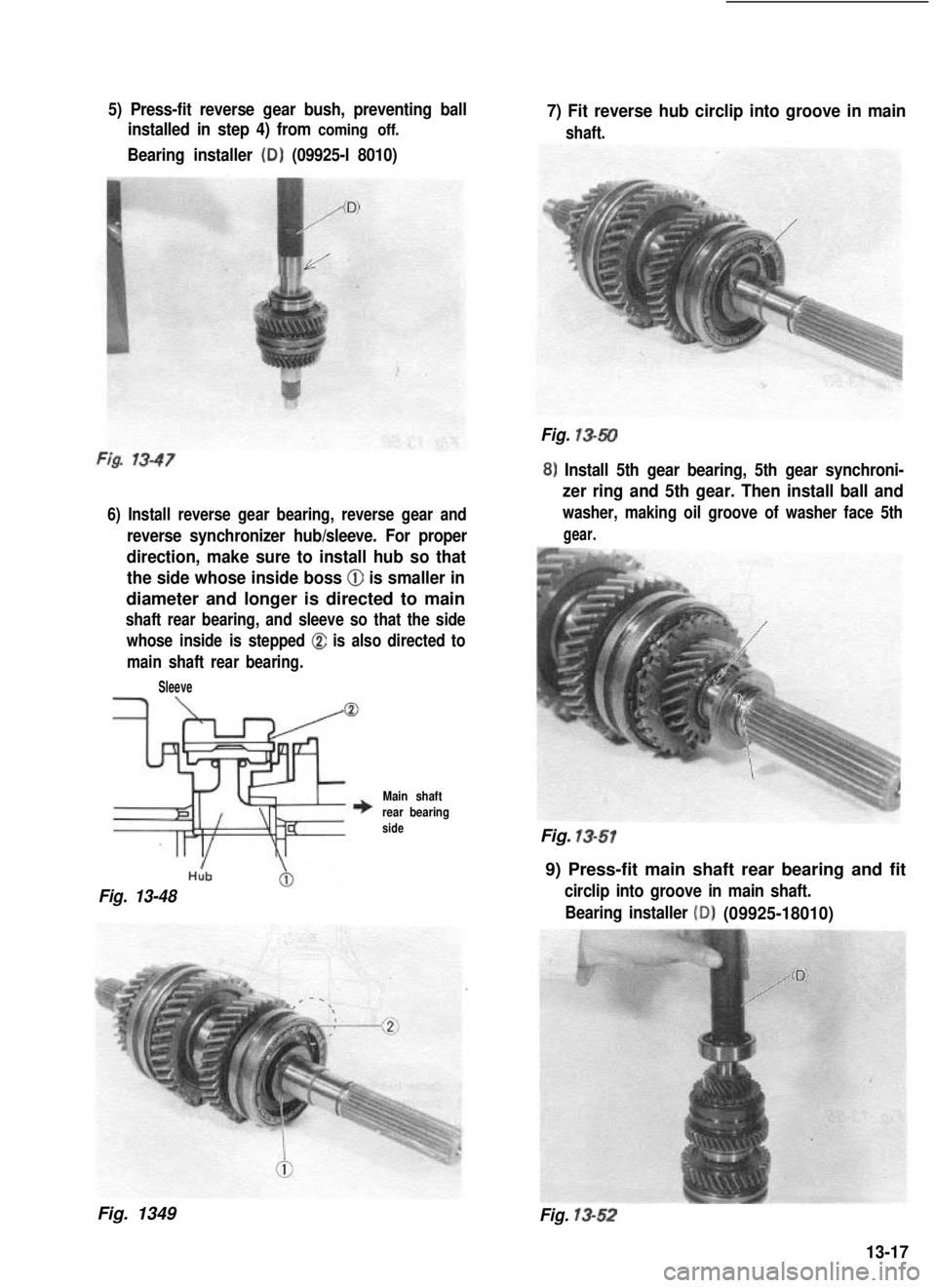 5) Press-fit reverse gear bush, preventing ball installed in step 4) from coming off.

Bearing installer (D) (09925-l 8010)

(D)

Fig. 13-47

6) Install reverse gear bearing, reverse gear and reverse synchronizer hub/sleeve. For proper direction, make sure to install hub so that the side whose inside boss ① is smaller in diameter and longer is directed to main shaft rear bearing, and sleeve so that the side whose inside is stepped ② is also directed to main shaft rear bearing.

Sleeve

②

Main shaft rear bearing side

Hub

①

Fig. 13-48

②

①

Fig. 1349

7) Fit reverse hub circlip into groove in main shaft.

Fig. 13-50

8) Install 5th gear bearing, 5th gear synchronizer ring and 5th gear. Then install ball and washer, making oil groove of washer face 5th gear.

Fig. 13-51

9) Press-fit main shaft rear bearing and fit circlip into groove in main shaft.

Bearing installer (D) (09925-18010)

(D)

Fig. 13-52

13-17

carmanualsonline.info