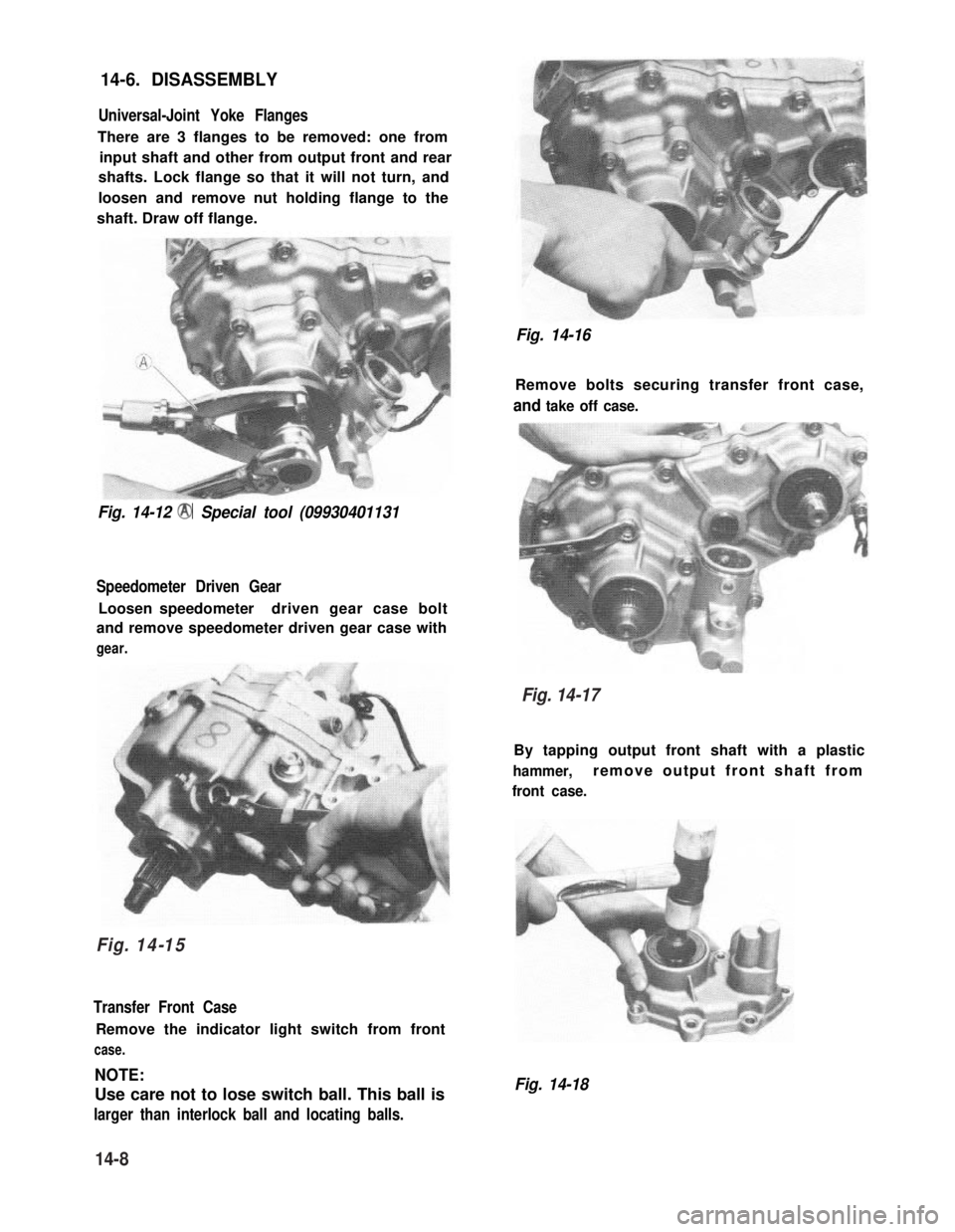 14-6. DISASSEMBLY

Universal-Joint Yoke Flanges

There are 3 flanges to be removed: one from input shaft and other from output front and rear shafts. Lock flange so that it will not turn, and loosen and remove nut holding flange to the shaft. Draw off flange.

A

Fig. 14-12 A Special tool (09930401131

Speedometer Driven Gear

Loosen speedometer driven gear case bolt and remove speedometer driven gear case with gear.

Fig. 14-15

Transfer Front Case

Remove the indicator light switch from front case.

NOTE:
Use care not to lose switch ball. This ball is larger than interlock ball and locating balls.

14-8

Fig. 14-16

Remove bolts securing transfer front case, and take off case.

Fig. 14-17

By tapping output front shaft with a plastic hammer, remove output front shaft from front case.

Fig. 14-18

carmanualsonline.info