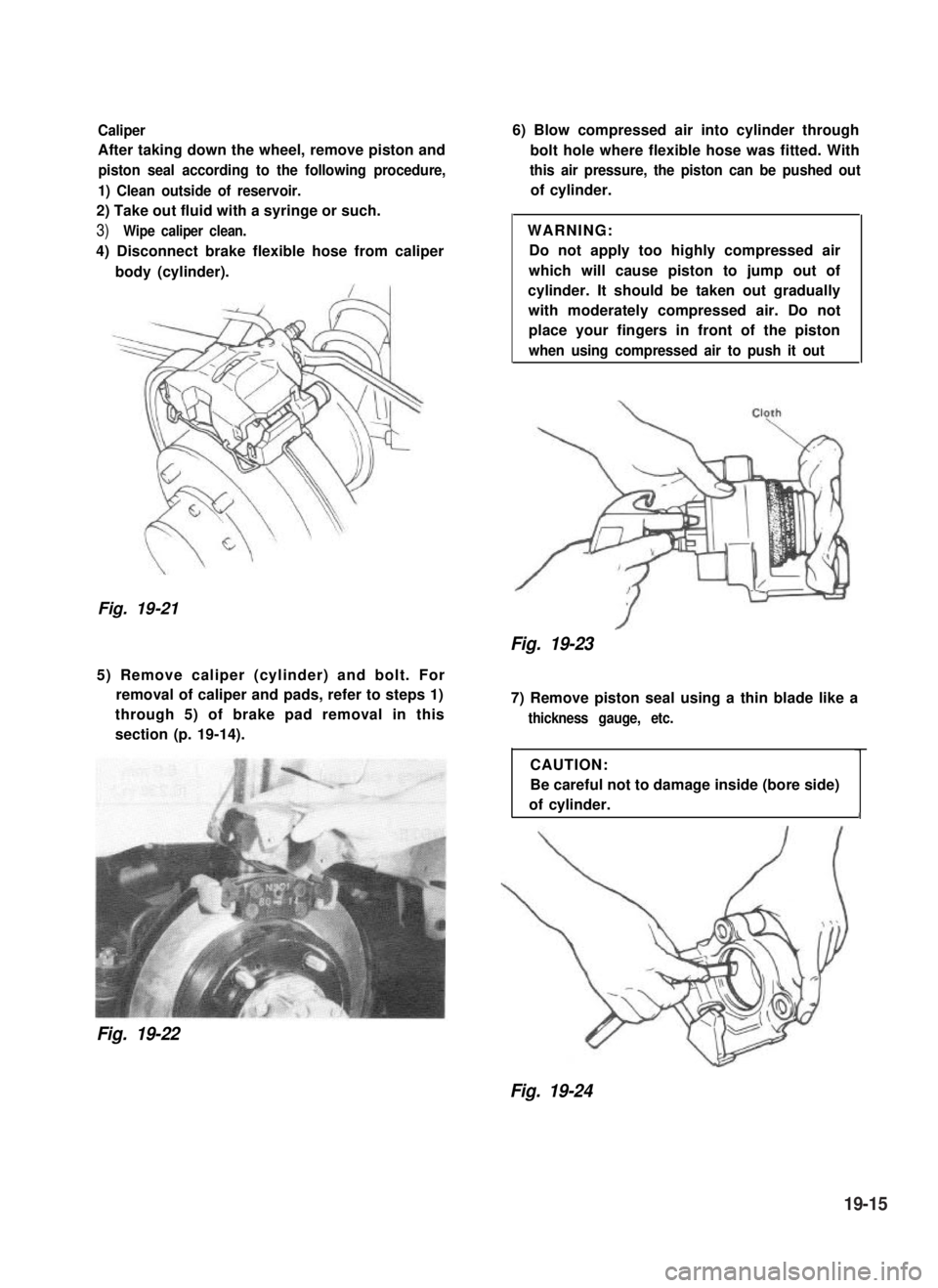 Caliper
After taking down the wheel, remove piston and piston seal according to the following procedure,
1) Clean outside of reservoir.
2) Take out fluid with a syringe or such.
3) Wipe caliper clean.
4) Disconnect brake flexible hose from caliper body (cylinder).

Fig. 19-21

5) Remove caliper (cylinder) and bolt. For removal of caliper and pads, refer to steps 1) through 5) of brake pad removal in this section (p. 19-14).

Fig. 19-22

6) Blow compressed air into cylinder through bolt hole where flexible hose was fitted. With this air pressure, the piston can be pushed out of cylinder.

WARNING:
Do not apply too highly compressed air which will cause piston to jump out of cylinder. It should be taken out gradually with moderately compressed air. Do not place your fingers in front of the piston when using compressed air to push it out

Cloth

Fig. 19-23

7) Remove piston seal using a thin blade like a thickness gauge, etc.

CAUTION:
Be careful not to damage inside (bore side) of cylinder.

Fig. 19-24

19-15

carmanualsonline.info