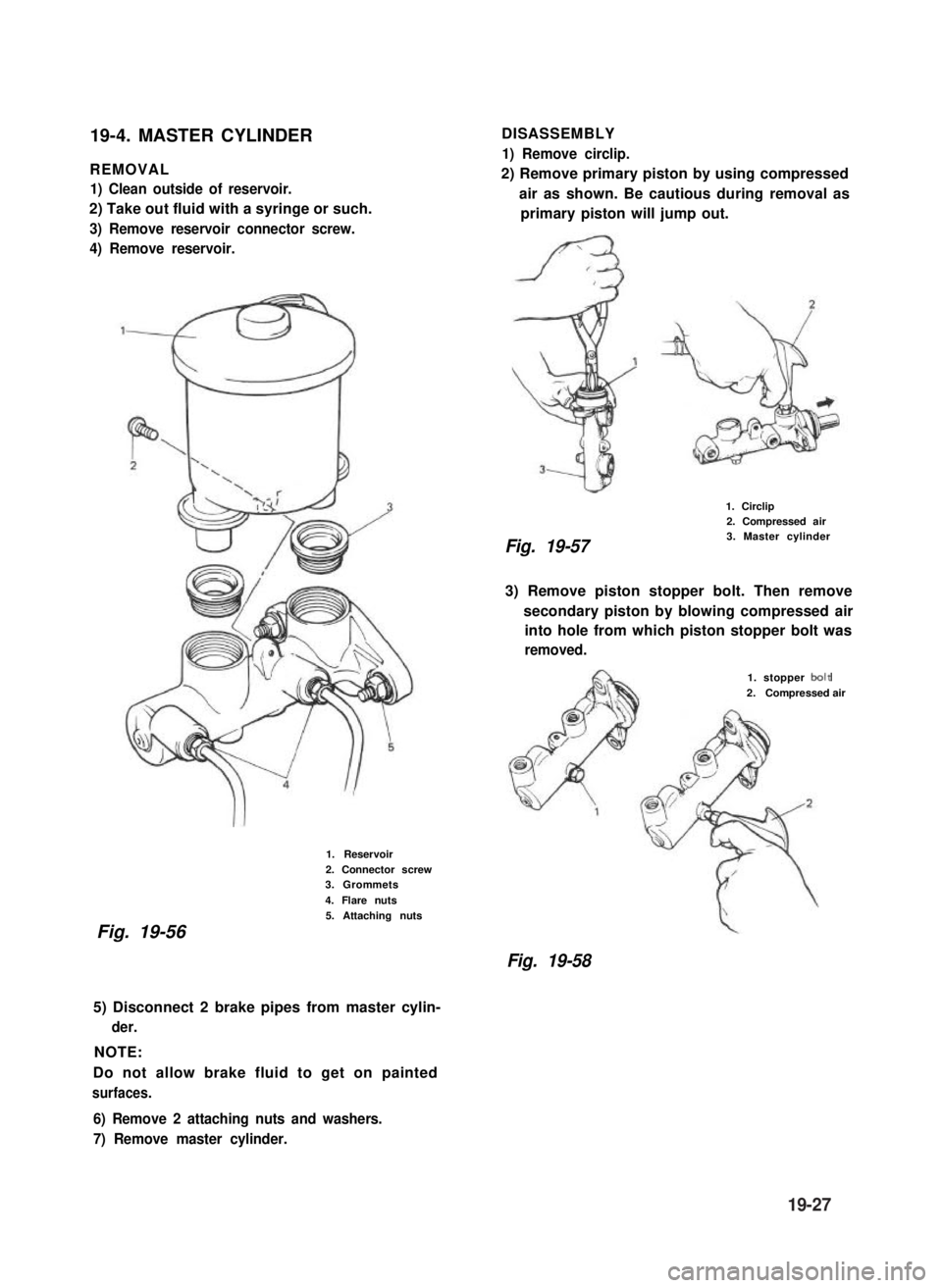 19-4. MASTER CYLINDER

REMOVAL
1) Clean outside of reservoir.
2) Take out fluid with a syringe or such.
3) Remove reservoir connector screw.
4) Remove reservoir.

1
2
3
4
5

1. Reservoir
2. Connector screw
3. Grommets
4. Flare nuts
5. Attaching nuts

Fig. 19-56

5) Disconnect 2 brake pipes from master cylinder.

NOTE:
Do not allow brake fluid to get on painted surfaces.

6) Remove 2 attaching nuts and washers.
7) Remove master cylinder.

DISASSEMBLY
1) Remove circlip.
2) Remove primary piston by using compressed air as shown. Be cautious during removal as primary piston will jump out.

1
2
3

1. Circlip
2. Compressed air
3. Master cylinder

Fig. 19-57

3) Remove piston stopper bolt. Then remove secondary piston by blowing compressed air into hole from which piston stopper bolt was removed.

1. stopper bolt
2. Compressed air

1
2

Fig. 19-58

19-27

carmanualsonline.info