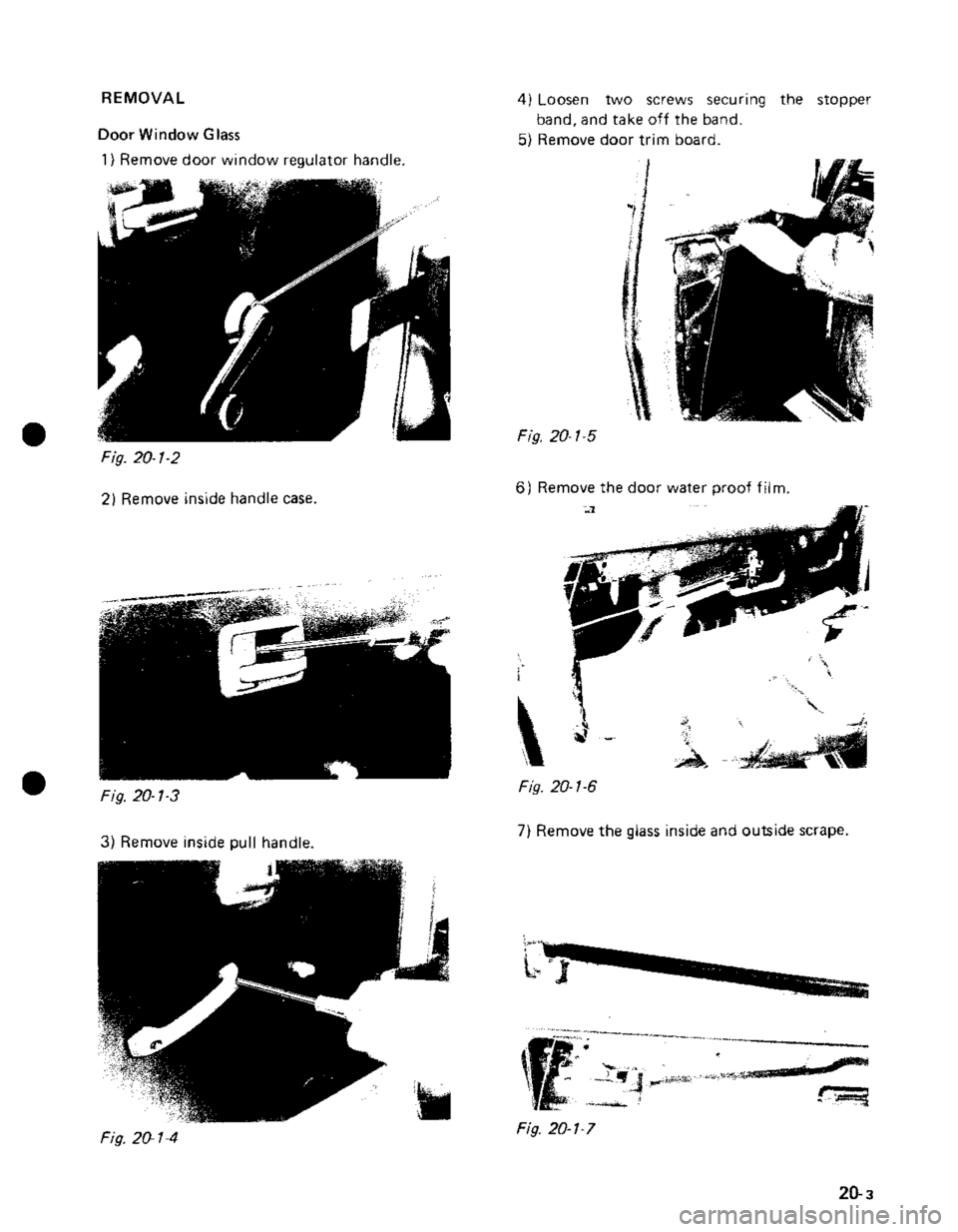 REMOVAL

Door Window Glass

1) Remove door window regulator handle.

Fig. 20-1-2

2) Remove inside handle case.

Fig. 20-1-3

3) Remove inside pull handle.

Fig. 20-1-4

4) Loosen two screws securing the stopper band, and take off the band.

5) Remove door trim board.

Fig. 20-1-5

6) Remove the door water proof film.

Fig. 20-1-6

7) Remove the glass inside and outside scrape.

Fig. 20-1-7

20-3

carmanualsonline.info