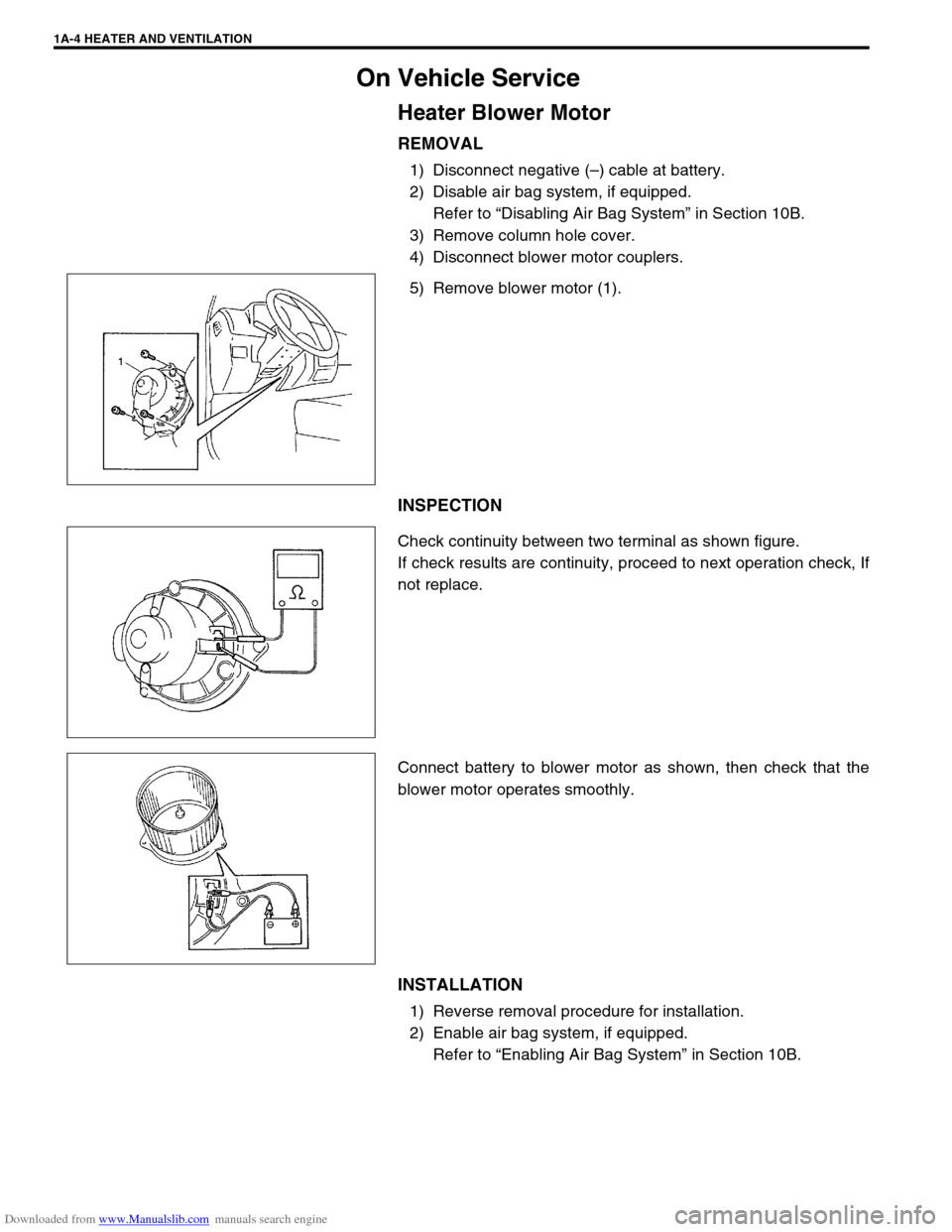 1A-4 HEATER AND VENTILATION

On Vehicle Service

Heater Blower Motor

REMOVAL

1) Disconnect negative (–) cable at battery.
2) Disable air bag system, if equipped.
Refer to “Disabling Air Bag System” in Section 10B.
3) Remove column hole cover.
4) Disconnect blower motor couplers.

5) Remove blower motor (1).

1

INSPECTION

Check continuity between two terminal as shown figure.
If check results are continuity, proceed to next operation check, If not replace.

Ω

Connect battery to blower motor as shown, then check that the blower motor operates smoothly.

INSTALLATION

1) Reverse removal procedure for installation.
2) Enable air bag system, if equipped.
Refer to “Enabling Air Bag System” in Section 10B.

Downloaded from www.Manualslib.com manuals search engine

carmanualsonline.info