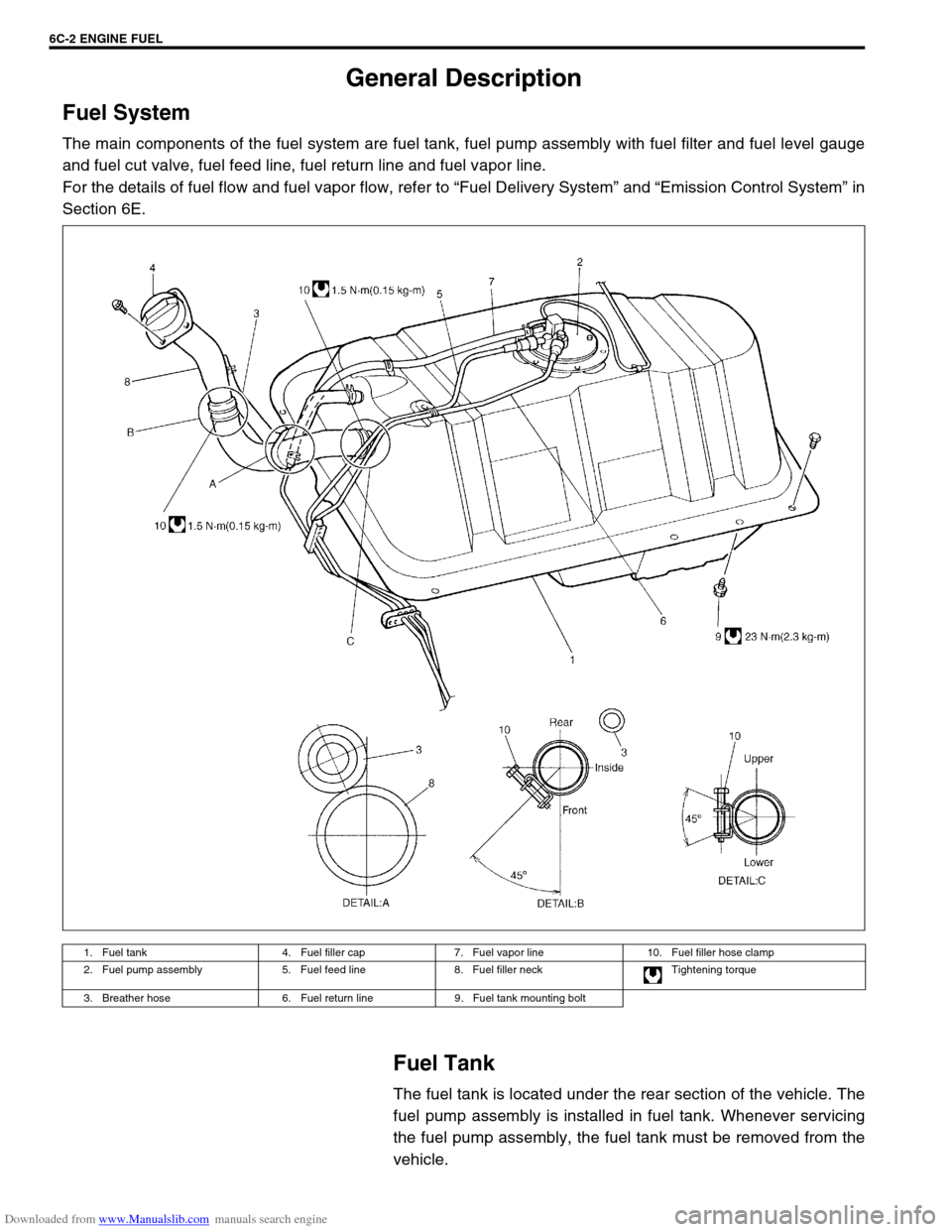 6C-2 ENGINE FUEL

General Description

Fuel System

The main components of the fuel system are fuel tank, fuel pump assembly with fuel filter and fuel level gauge and fuel cut valve, fuel feed line, fuel return line and fuel vapor line.

For the details of fuel flow and fuel vapor flow, refer to “Fuel Delivery System” and “Emission Control System” in Section 6E.

4
10 1.5 N·m(0.15 kg-m)
5
7
2
3
8
B
A
10 1.5 N·m(0.15 kg-m)
C
1
6
9 23 N·m(2.3 kg-m)
3
8
DETAIL:A
10
Rear
3
Inside
Front
45°
DETAIL:B
10
Upper
45°
Lower
DETAIL:C

| 1. Fuel tank | 4. Fuel filler cap | 7. Fuel vapor line | 10. Fuel filler hose clamp |
|---|---|---|---|
| 2. Fuel pump assembly | 5. Fuel feed line | 8. Fuel filler neck | Tightening torque |
| 3. Breather hose | 6. Fuel return line | 9. Fuel tank mounting bolt | |

Fuel Tank

The fuel tank is located under the rear section of the vehicle. The fuel pump assembly is installed in fuel tank. Whenever servicing the fuel pump assembly, the fuel tank must be removed from the vehicle.

Downloaded from www.Manualslib.com manuals search engine
carmanualsonline.info