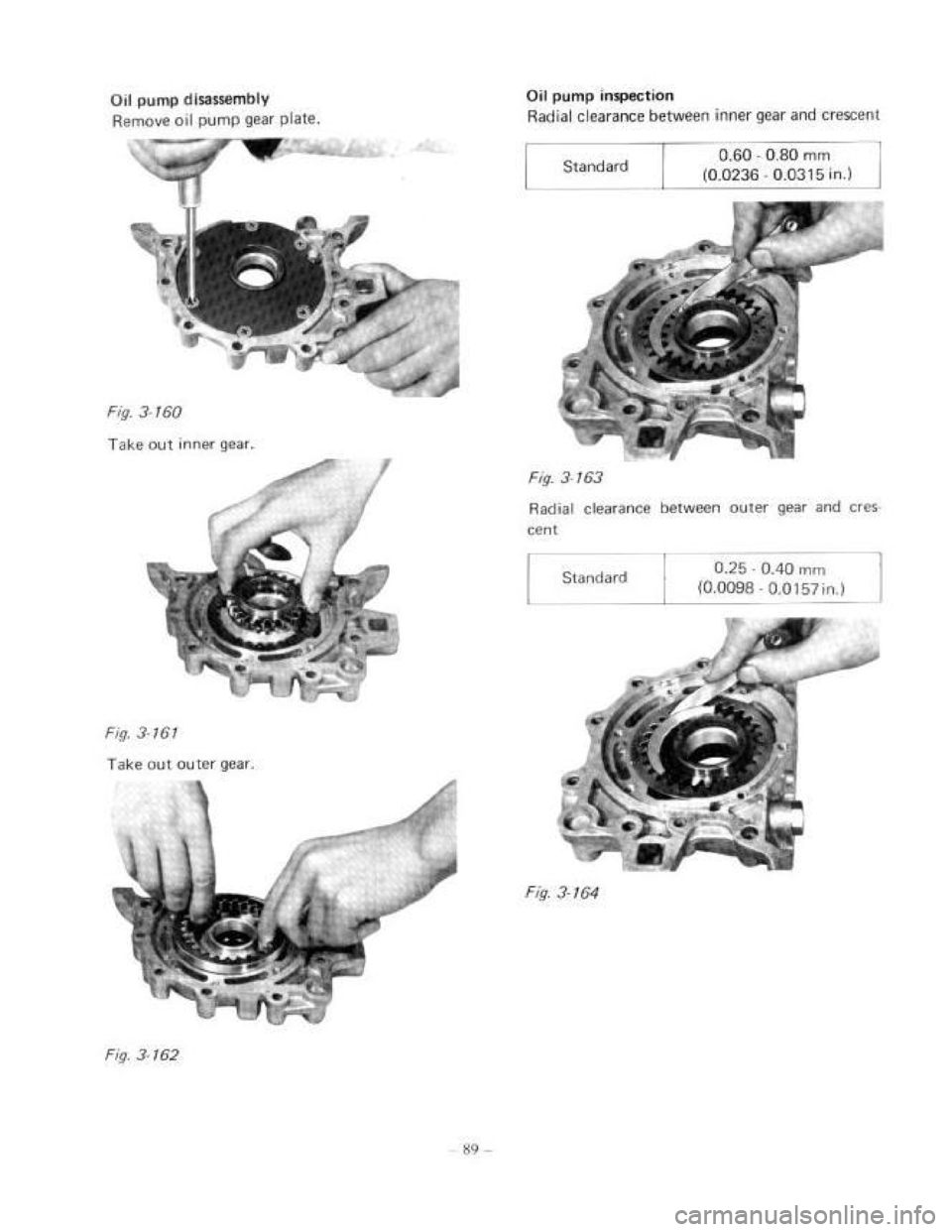 Oil pump disassembly
Remove oil pump gear plate.

Fig. 3-160

Take out inner gear.

Fig. 3-161

Take out outer gear.

Fig. 3-162

Oil pump inspection
Radial clearance between inner gear and crescent

| Standard | 0.60 - 0.80 mm (0.0236 - 0.0315 in.) |
|---|---|

Fig. 3-163

Radial clearance between outer gear and crescent

| Standard | 0.25 - 0.40 mm (0.0098 - 0.0157 in.) |
|---|---|

Fig. 3-164

– 89 –

carmanualsonline.info