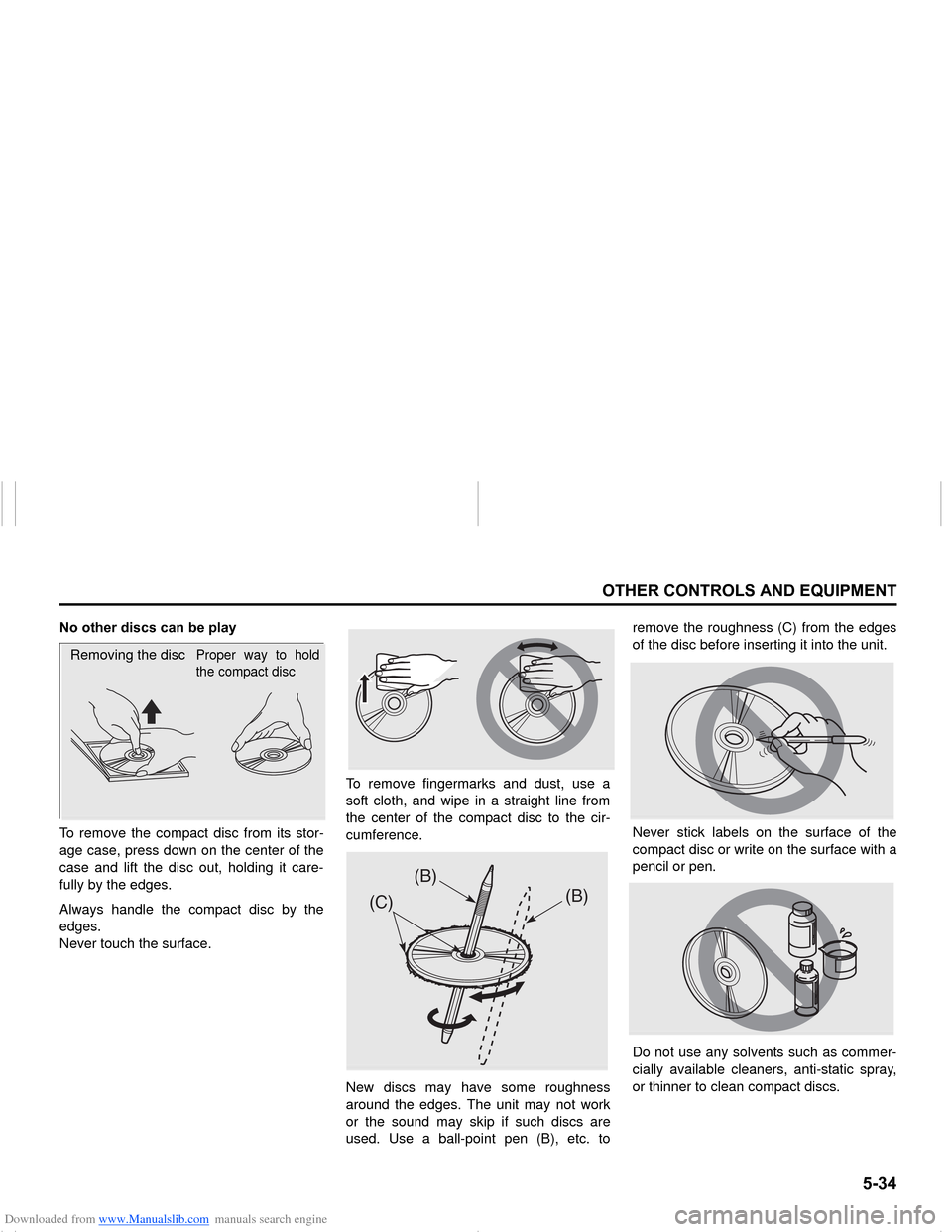 OTHER CONTROLS AND EQUIPMENT

No other discs can be play

Removing the disc

Proper way to hold the compact disc

To remove the compact disc from its storage case, press down on the center of the case and lift the disc out, holding it carefully by the edges.

Always handle the compact disc by the edges.
Never touch the surface.

To remove fingermarks and dust, use a soft cloth, and wipe in a straight line from the center of the compact disc to the circumference.

(B)
(C)
(B)

New discs may have some roughness around the edges. The unit may not work or the sound may skip if such discs are used. Use a ball-point pen (B), etc. to remove the roughness (C) from the edges of the disc before inserting it into the unit.

Never stick labels on the surface of the compact disc or write on the surface with a pencil or pen.

Do not use any solvents such as commercially available cleaners, anti-static spray, or thinner to clean compact discs.

5-34

Downloaded from www.Manualslib.com manuals search engine

carmanualsonline.info