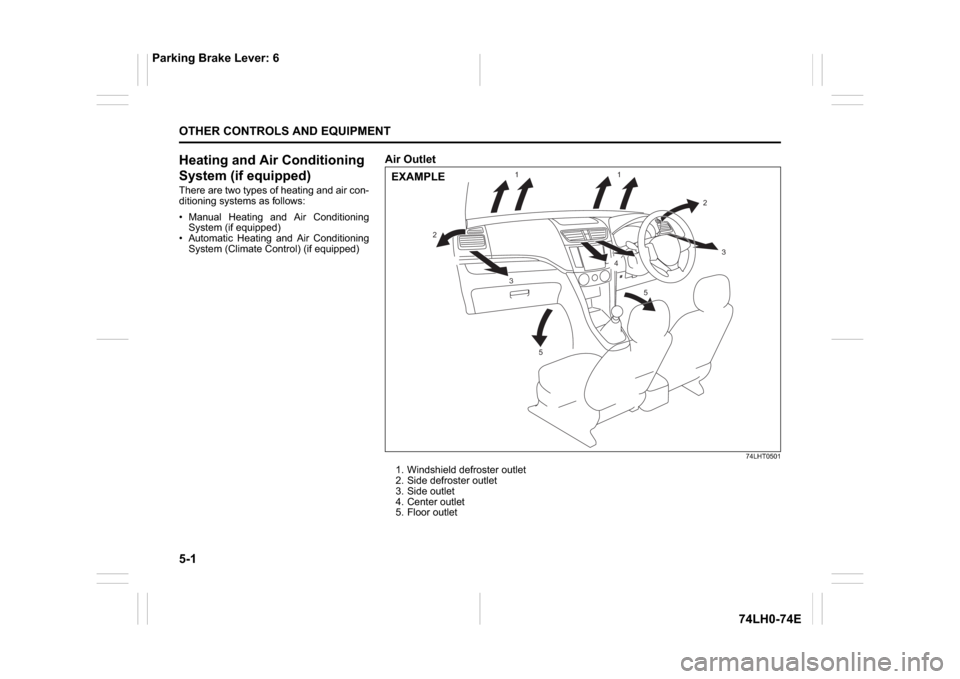 Parking Brake Lever: 6

OTHER CONTROLS AND EQUIPMENT

Heating and Air Conditioning System (if equipped)

There are two types of heating and air conditioning systems as follows:

• Manual Heating and Air Conditioning System (if equipped)
• Automatic Heating and Air Conditioning System (Climate Control) (if equipped)

Air Outlet

EXAMPLE

1
1
2
2
3
3
4
5
5

74LHT0501

1. Windshield defroster outlet
2. Side defroster outlet
3. Side outlet
4. Center outlet
5. Floor outlet

5-1

74LH0-74E

carmanualsonline.info