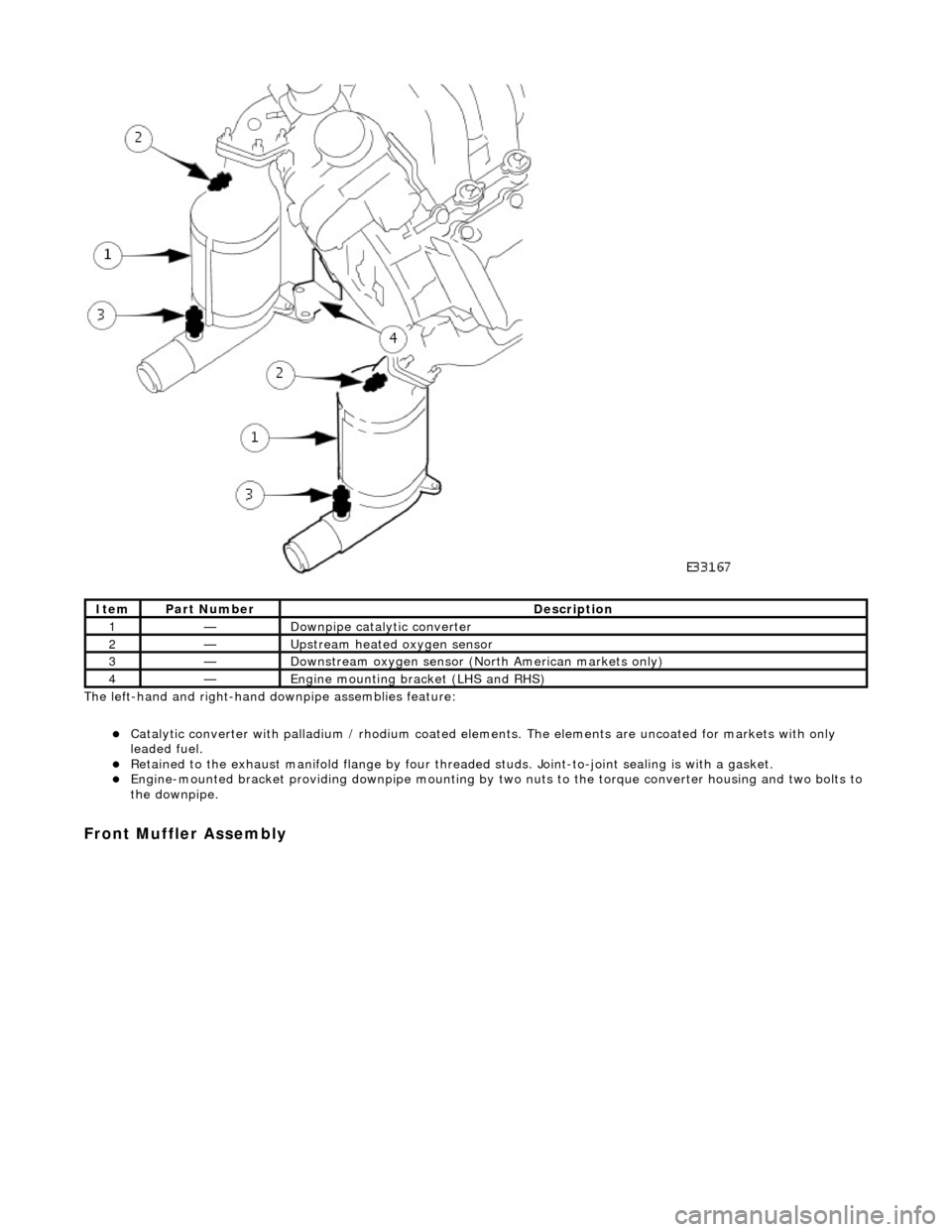 2

1

3

4

2

1

3

E33167

| Item | Part Number | Description |
|---|---|---|
| 1 | — | Downpipe catalytic converter |
| 2 | — | Upstream heated oxygen sensor |
| 3 | — | Downstream oxygen sensor (North American markets only) |
| 4 | — | Engine mounting bracket (LHS and RHS) |

The left-hand and right-hand downpipe assemblies feature:

- Catalytic converter with palladium / rhodium coated elements. The elements are uncoated for markets with only leaded fuel.
- Retained to the exhaust manifold flange by four threaded studs. Joint-to-joint sealing is with a gasket.
- Engine-mounted bracket providing downpipe mounting by two nuts to the torque converter housing and two bolts to the downpipe.

Front Muffler Assembly

carmanualsonline.info