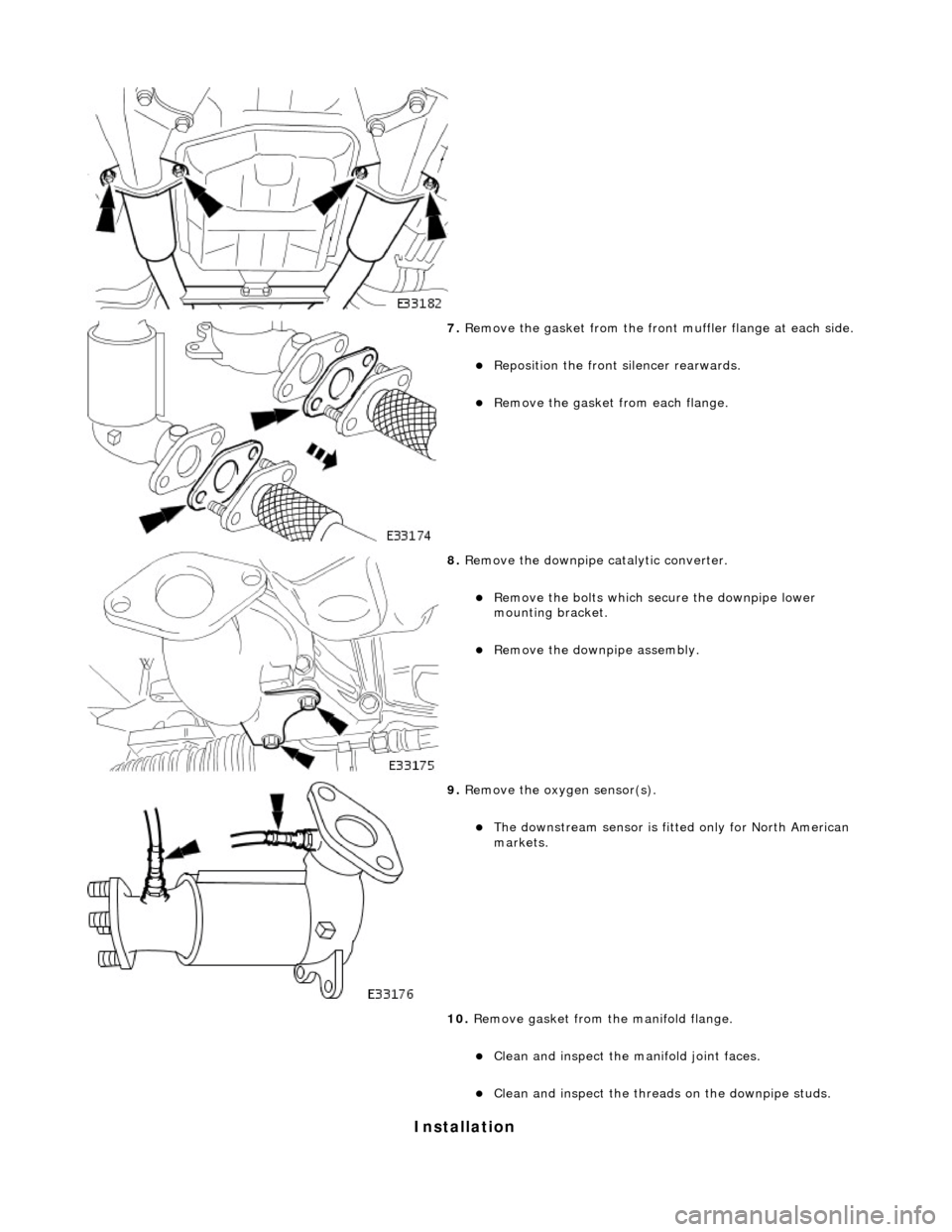 E33182

7. Remove the gasket from the front muffler flange at each side.

Reposition the front silencer rearwards.

Remove the gasket from each flange.

E33174

8. Remove the downpipe catalytic converter.

Remove the bolts which secure the downpipe lower mounting bracket.

Remove the downpipe assembly.

E33175

9. Remove the oxygen sensor(s).

The downstream sensor is fitted only for North American markets.

E33176

10. Remove gasket from the manifold flange.

Clean and inspect the manifold joint faces.

Clean and inspect the threads on the downpipe studs.

Installation

carmanualsonline.info