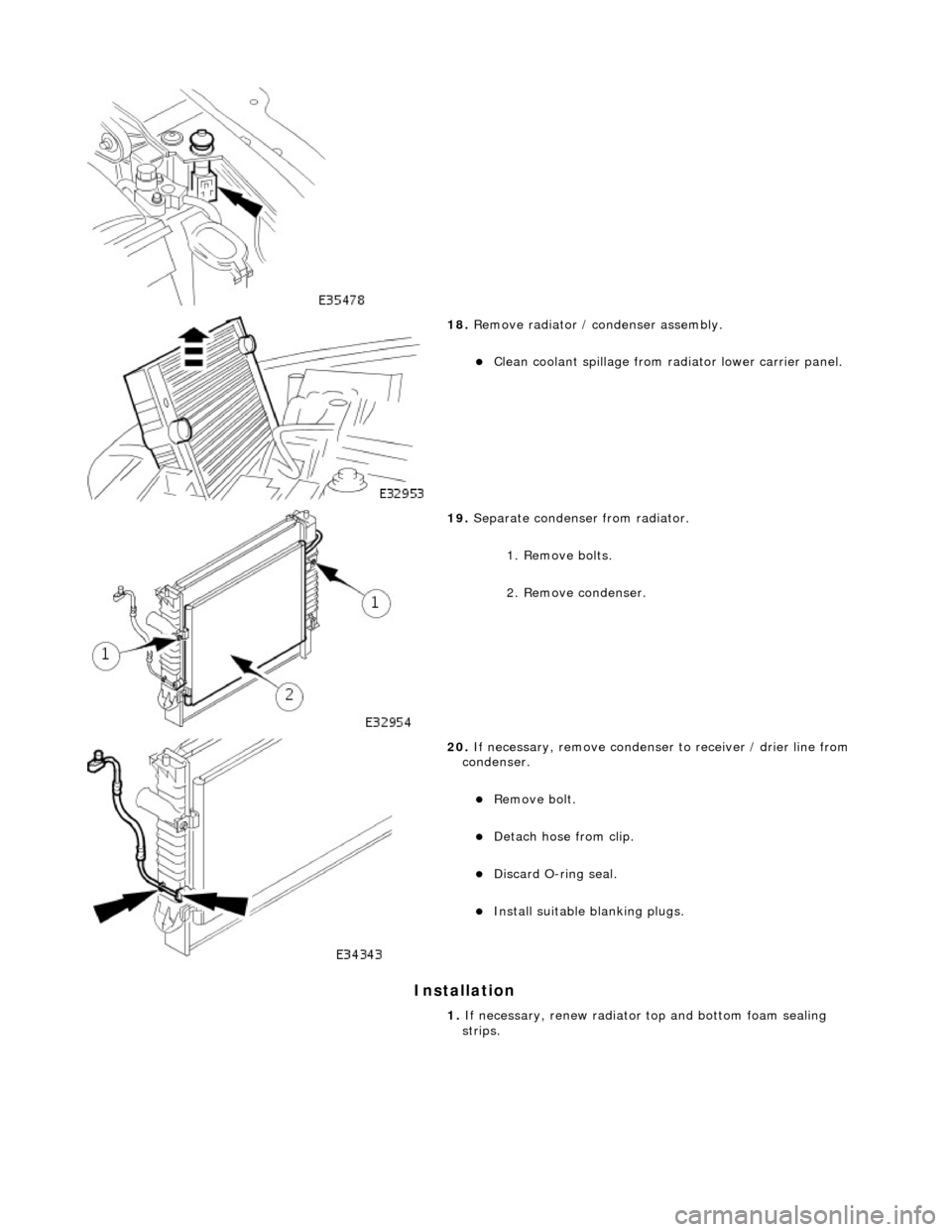 E35478

18. Remove radiator / condenser assembly.

Clean coolant spillage from radiator lower carrier panel.

E32953

19. Separate condenser from radiator.

1. Remove bolts.

2. Remove condenser.

1

1

2

E32954

20. If necessary, remove condenser to receiver / drier line from condenser.

Remove bolt.

Detach hose from clip.

Discard O-ring seal.

Install suitable blanking plugs.

E34343

Installation

1. If necessary, renew radiator top and bottom foam sealing strips.

carmanualsonline.info