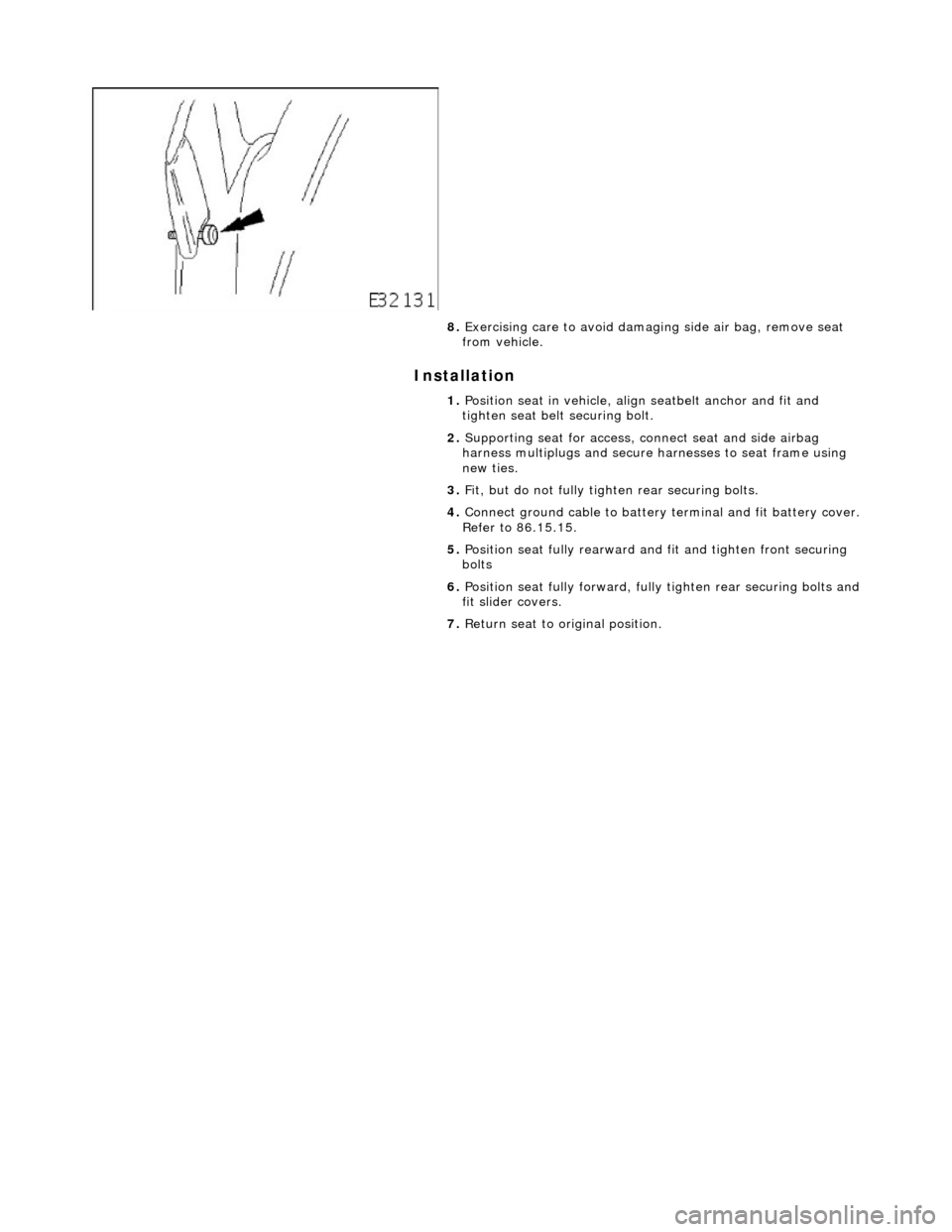 E32131

8. Exercising care to avoid damaging side air bag, remove seat from vehicle.

Installation

1. Position seat in vehicle, align seatbelt anchor and fit and tighten seat belt securing bolt.

2. Supporting seat for access, connect seat and side airbag harness multiplugs and secure harnesses to seat frame using new ties.

3. Fit, but do not fully tighten rear securing bolts.

4. Connect ground cable to battery terminal and fit battery cover. Refer to 86.15.15.

5. Position seat fully rearward and fit and tighten front securing bolts

6. Position seat fully forward, fully tighten rear securing bolts and fit slider covers.

7. Return seat to original position.

carmanualsonline.info