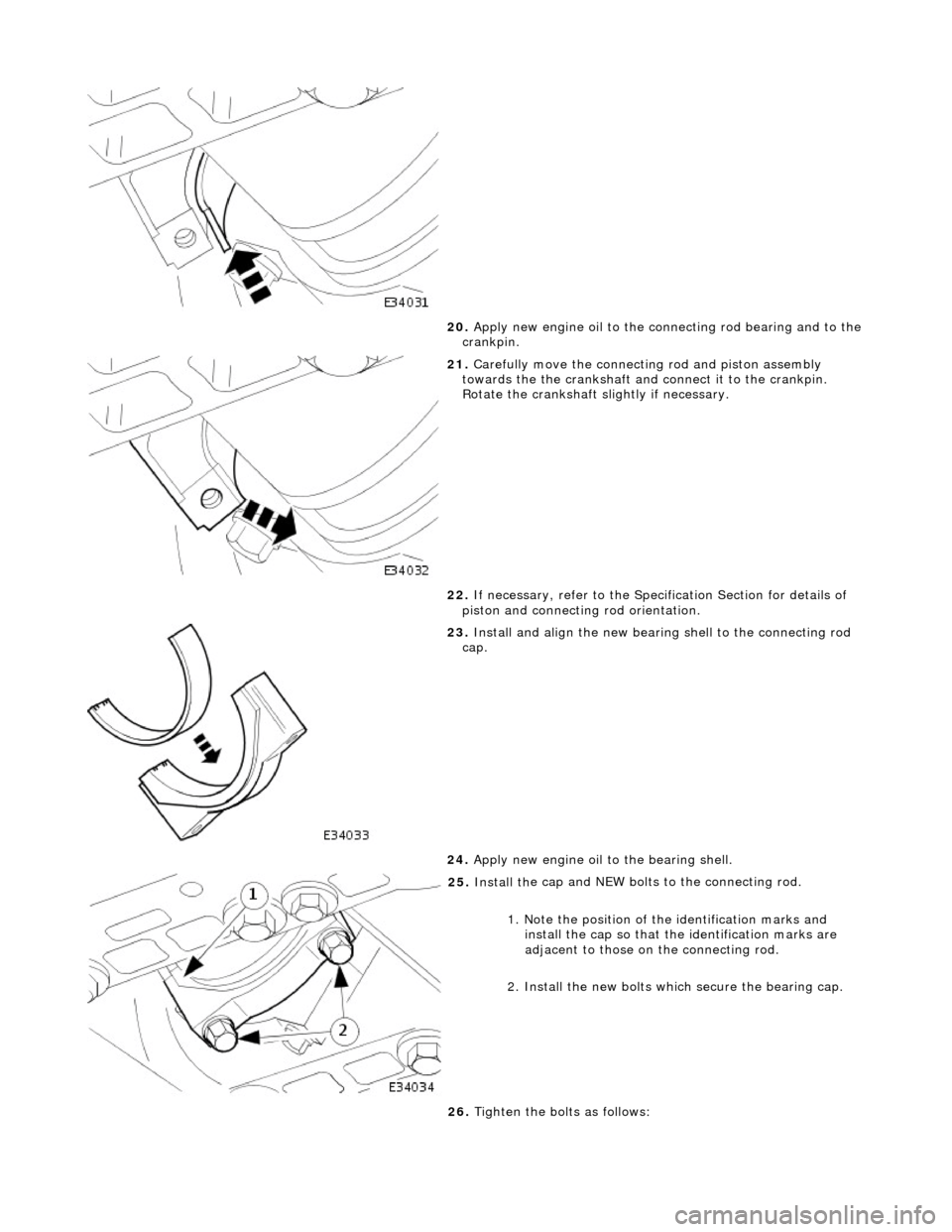 E34031

20. Apply new engine oil to the connecting rod bearing and to the crankpin.

21. Carefully move the connecting rod and piston assembly towards the the crankshaft and connect it to the crankpin. Rotate the crankshaft slightly if necessary.

E34032

22. If necessary, refer to the Specification Section for details of piston and connecting rod orientation.

23. Install and align the new bearing shell to the connecting rod cap.

E34033

24. Apply new engine oil to the bearing shell.

25. Install the cap and NEW bolts to the connecting rod.

1. Note the position of the identification marks and install the cap so that the identification marks are adjacent to those on the connecting rod.

2. Install the new bolts which secure the bearing cap.

1

2

E34034

26. Tighten the bolts as follows:

carmanualsonline.info