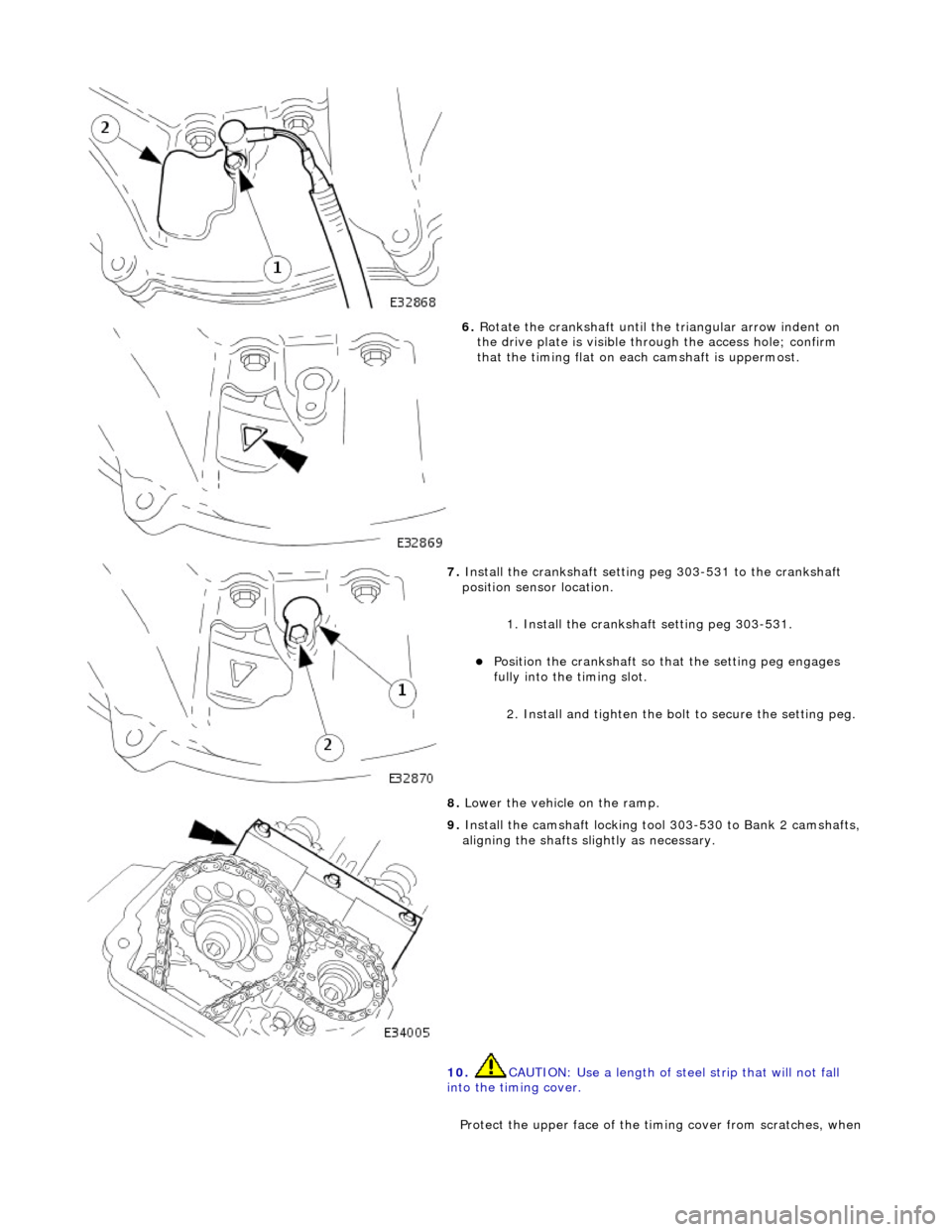 2

1

E32868

6. Rotate the crankshaft until the triangular arrow indent on the drive plate is visible through the access hole; confirm that the timing flat on each camshaft is uppermost.

E32869

7. Install the crankshaft setting peg 303-531 to the crankshaft position sensor location.

1. Install the crankshaft setting peg 303-531.

Position the crankshaft so that the setting peg engages fully into the timing slot.

2. Install and tighten the bolt to secure the setting peg.

1

2

E32870

8. Lower the vehicle on the ramp.

9. Install the camshaft locking tool 303-530 to Bank 2 camshafts, aligning the shafts slightly as necessary.

E34005

10. CAUTION: Use a length of steel strip that will not fall into the timing cover.

Protect the upper face of the timing cover from scratches, when

carmanualsonline.info