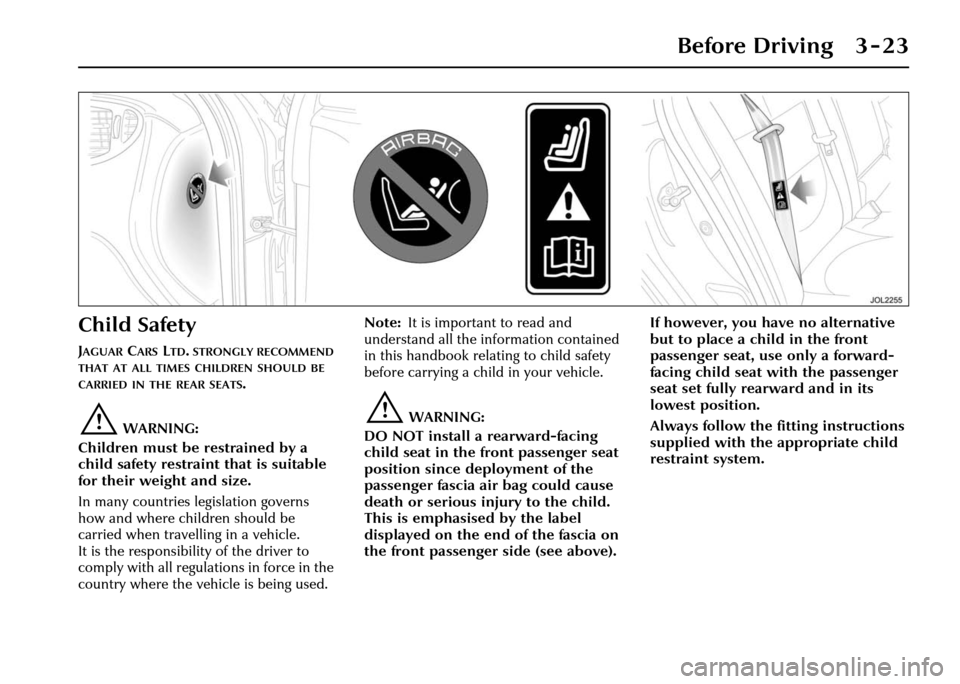 Before Driving 3-23

AIRBAG

JOL2255

Child Safety

JAGUAR CARS LTD. STRONGLY RECOMMEND THAT AT ALL TIMES CHILDREN SHOULD BE CARRIED IN THE REAR SEATS.

WARNING:
Children must be restrained by a child safety restraint that is suitable for their weight and size.

In many countries legislation governs how and where children should be carried when travelling in a vehicle.
It is the responsibility of the driver to comply with all regulations in force in the country where the vehicle is being used.

Note: It is important to read and understand all the information contained in this handbook relating to child safety before carrying a child in your vehicle.

WARNING:
DO NOT install a rearward-facing child seat in the front passenger seat position since deployment of the passenger fascia air bag could cause death or serious injury to the child. This is emphasised by the label displayed on the end of the fascia on the front passenger side (see above).

If however, you have no alternative but to place a child in the front passenger seat, use only a forward-facing child seat with the passenger seat set fully rearward and in its lowest position.

Always follow the fitting instructions supplied with the appropriate child restraint system.

carmanualsonline.info