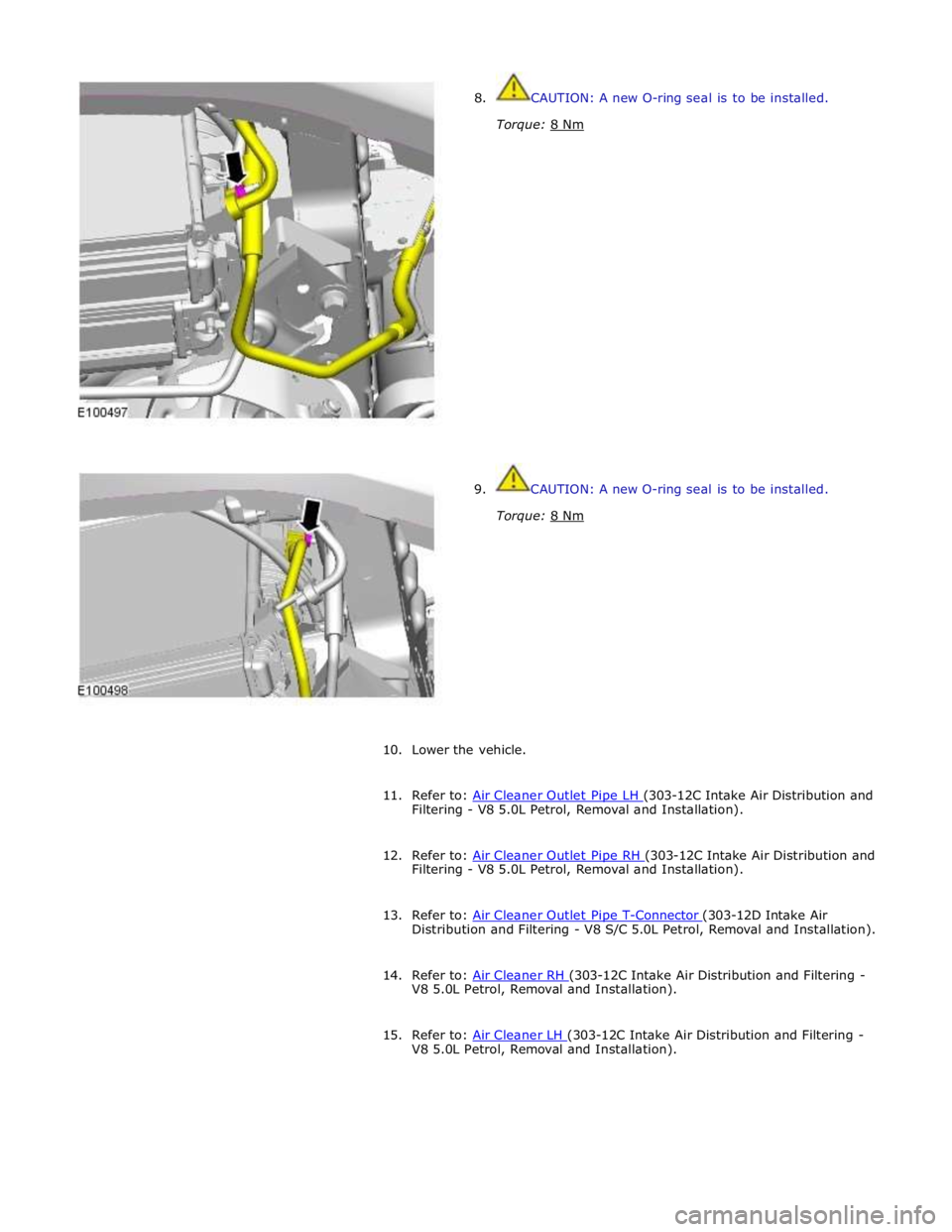 E100497

8. CAUTION: A new O-ring seal is to be installed.

Torque: 8 Nm

E100498

9. CAUTION: A new O-ring seal is to be installed.

Torque: 8 Nm

10. Lower the vehicle.

11. Refer to: Air Cleaner Outlet Pipe LH (303-12C Intake Air Distribution and Filtering - V8 5.0L Petrol, Removal and Installation).

12. Refer to: Air Cleaner Outlet Pipe RH (303-12C Intake Air Distribution and Filtering - V8 5.0L Petrol, Removal and Installation).

13. Refer to: Air Cleaner Outlet Pipe T-Connector (303-12D Intake Air Distribution and Filtering - V8 S/C 5.0L Petrol, Removal and Installation).

14. Refer to: Air Cleaner RH (303-12C Intake Air Distribution and Filtering - V8 5.0L Petrol, Removal and Installation).

15. Refer to: Air Cleaner LH (303-12C Intake Air Distribution and Filtering - V8 5.0L Petrol, Removal and Installation).

carmanualsonline.info