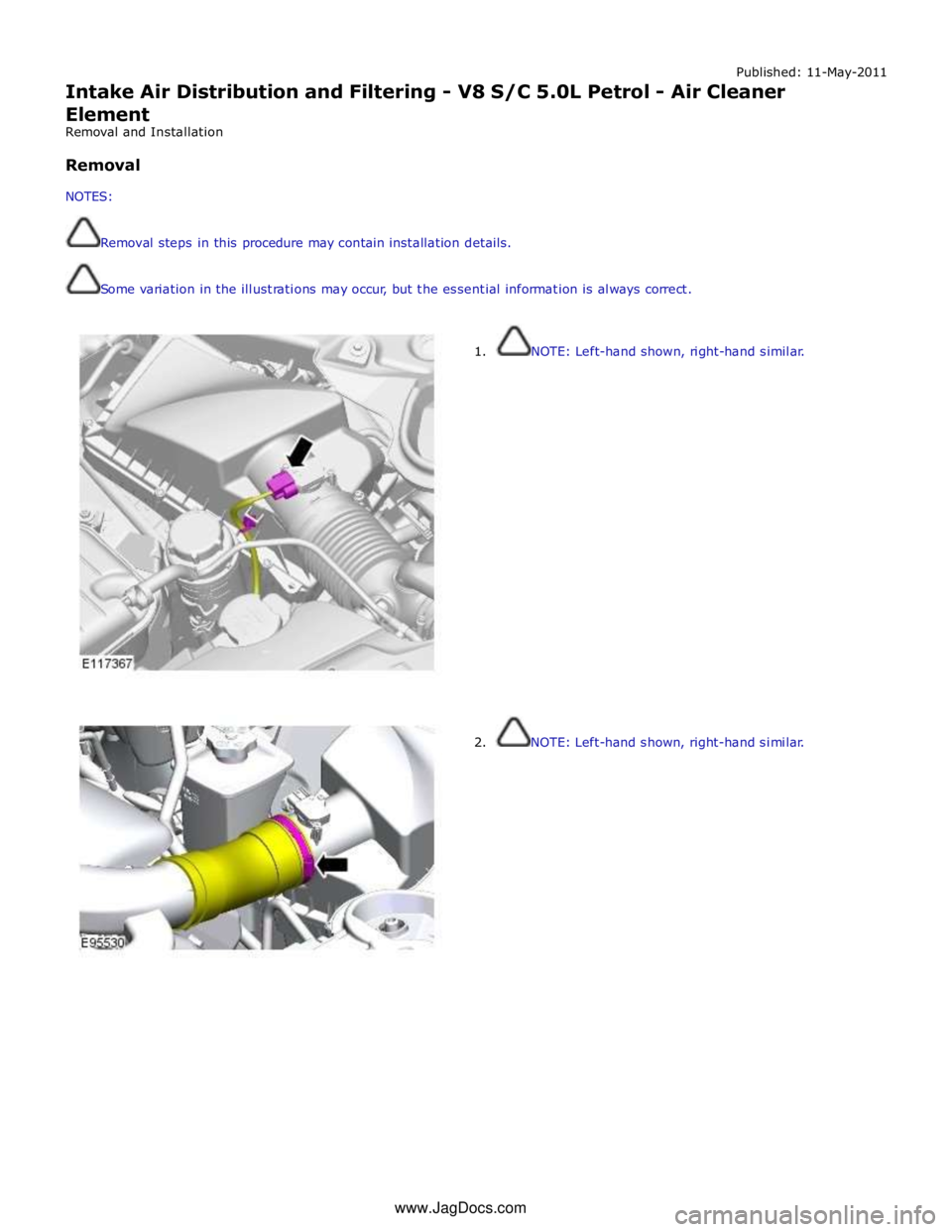 Published: 11-May-2011

Intake Air Distribution and Filtering - V8 S/C 5.0L Petrol - Air Cleaner Element

Removal and Installation

Removal

NOTES:

Removal steps in this procedure may contain installation details.

Some variation in the illustrations may occur, but the essential information is always correct.

E117367

1. NOTE: Left-hand shown, right-hand similar.

E95530

2. NOTE: Left-hand shown, right-hand similar.

www.JagDocs.com

carmanualsonline.info