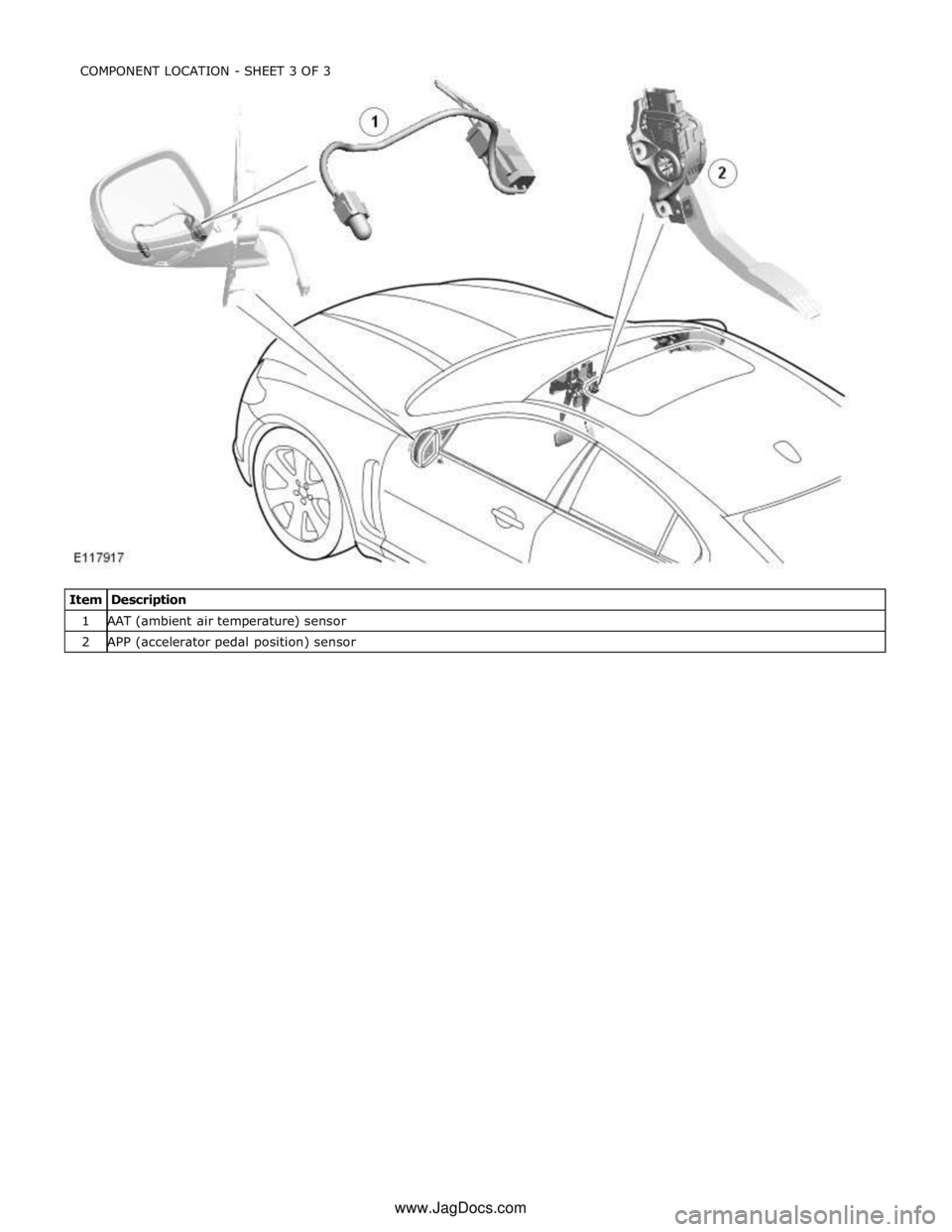 COMPONENT LOCATION - SHEET 3 OF 3

1

2

E117917

| Item | Description |
|---|---|
| 1 | AAT (ambient air temperature) sensor |
| 2 | APP (accelerator pedal position) sensor |

www.JagDocs.com

carmanualsonline.info