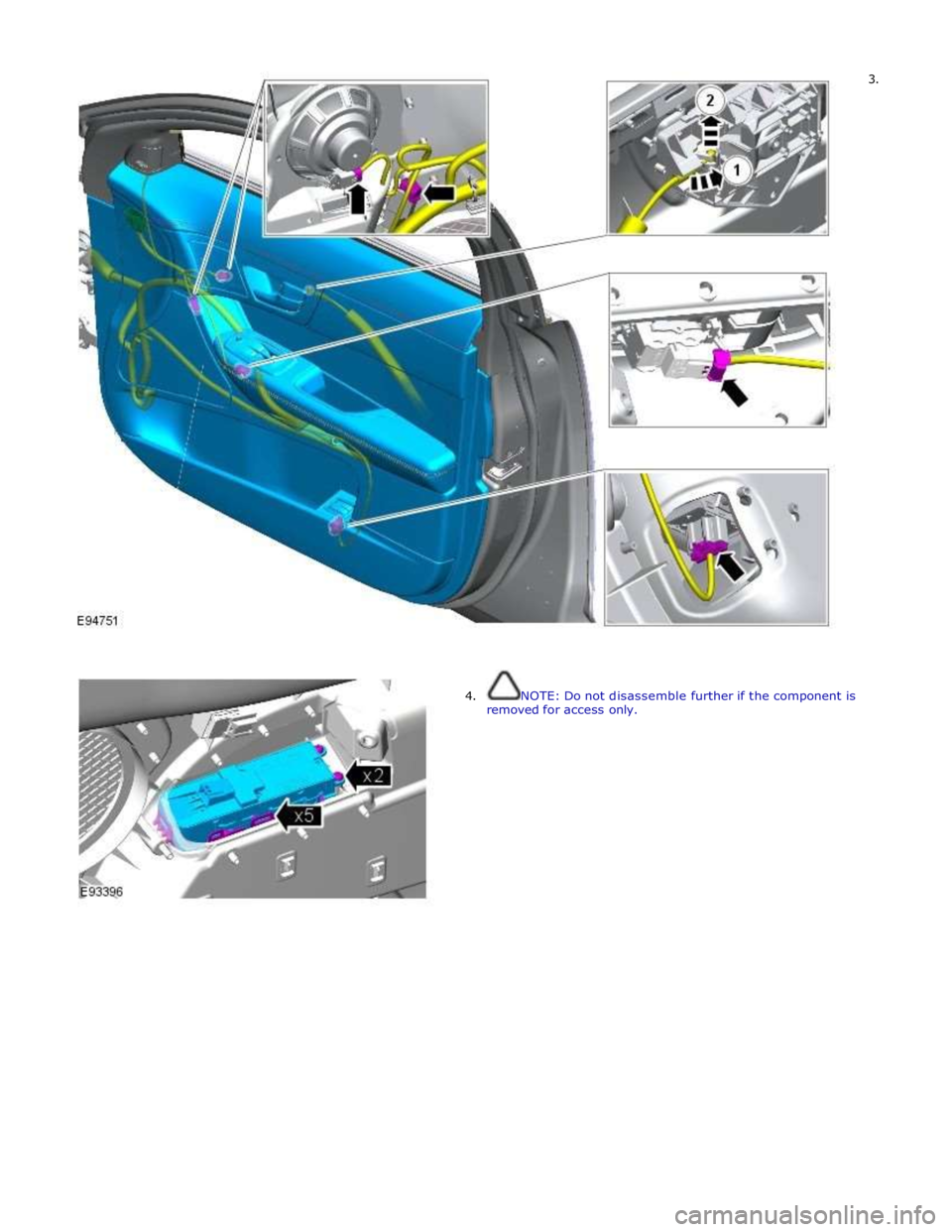 3.

2

1

E94751

4. NOTE: Do not disassemble further if the component is removed for access only.

x2

x5

E93396

carmanualsonline.info