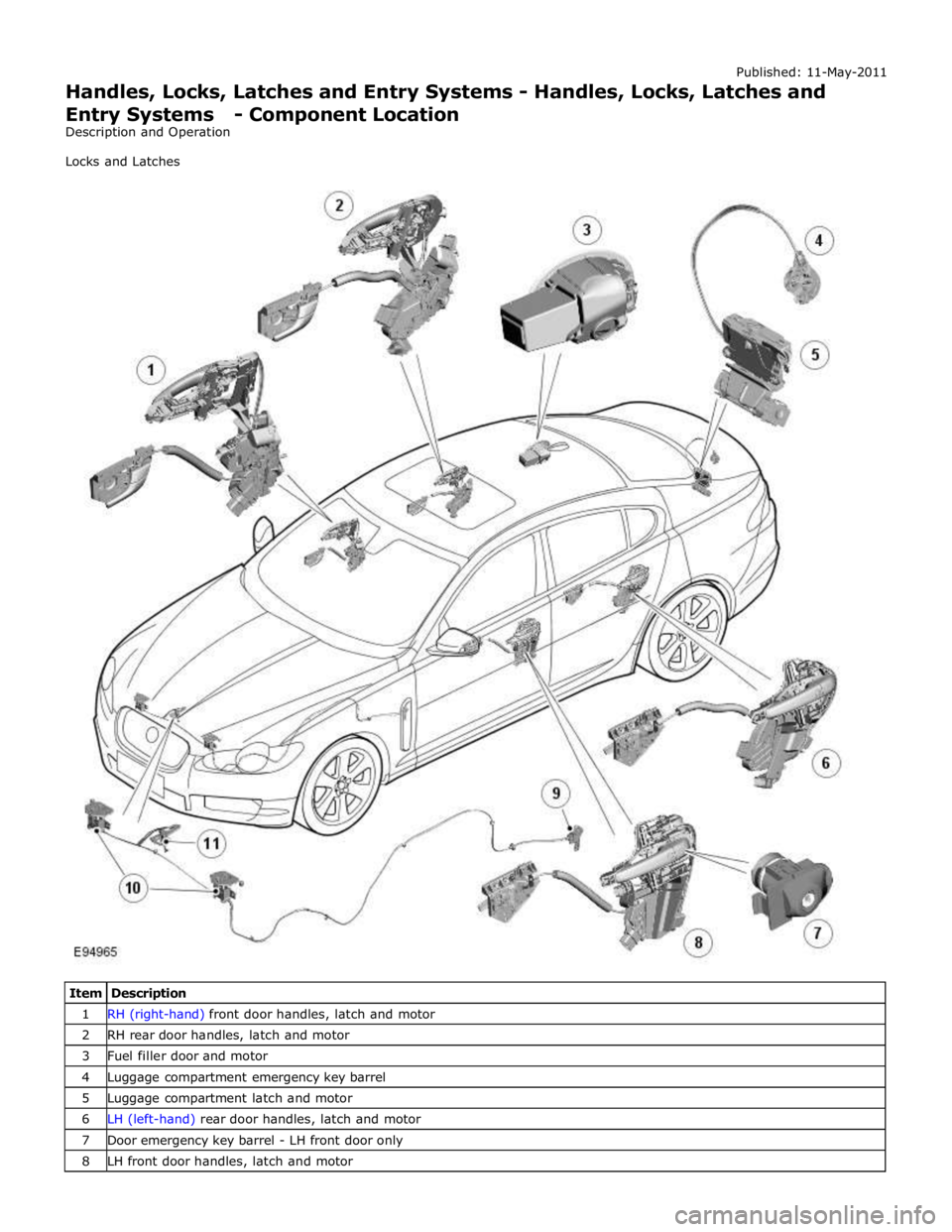 Published: 11-May-2011

Handles, Locks, Latches and Entry Systems - Handles, Locks, Latches and Entry Systems - Component Location

Description and Operation

Locks and Latches

2
3
4
1
5
6
9
11
10
8
7
E94965

| Item | Description |
|---|---|
| 1 | RH (right-hand) front door handles, latch and motor |
| 2 | RH rear door handles, latch and motor |
| 3 | Fuel filler door and motor |
| 4 | Luggage compartment emergency key barrel |
| 5 | Luggage compartment latch and motor |
| 6 | LH (left-hand) rear door handles, latch and motor |
| 7 | Door emergency key barrel - LH front door only |
| 8 | LH front door handles, latch and motor |

carmanualsonline.info