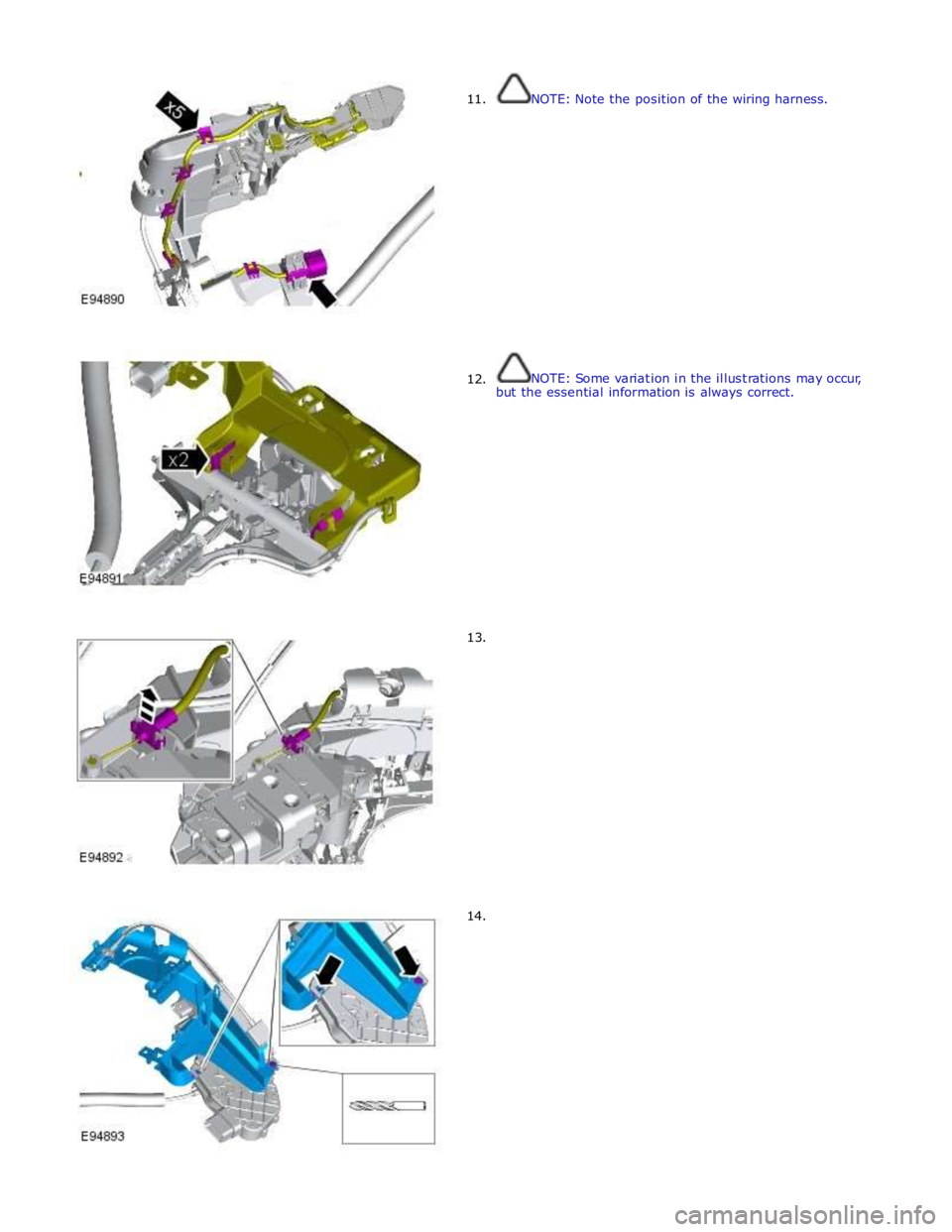 x5

E94890

11. NOTE: Note the position of the wiring harness.

x2

E94891

12. NOTE: Some variation in the illustrations may occur, but the essential information is always correct.

E94892

13.

E94893

14.

carmanualsonline.info