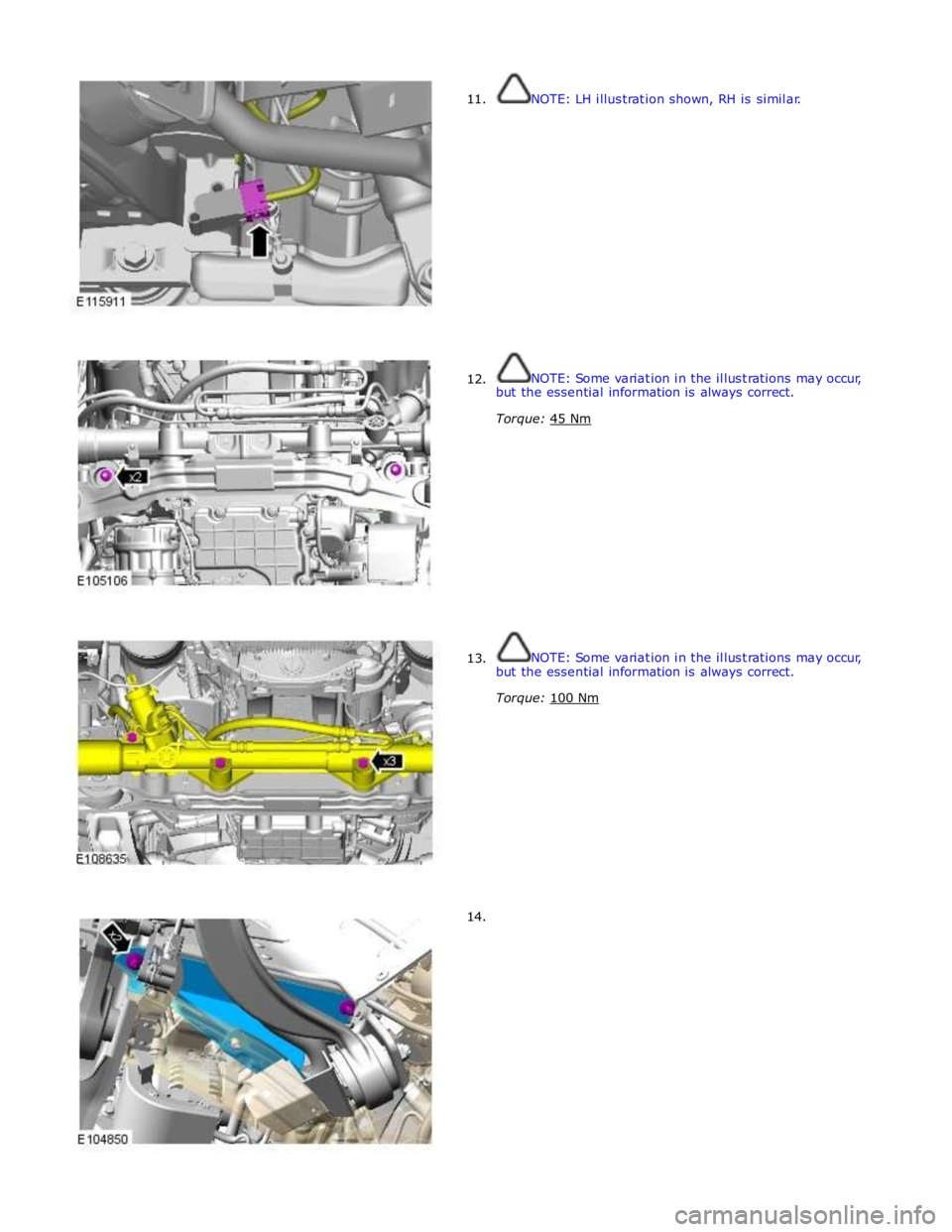 E115911

11. NOTE: LH illustration shown, RH is similar.

x2

E105106

12. NOTE: Some variation in the illustrations may occur, but the essential information is always correct.

Torque: 45 Nm

x3

E108635

13. NOTE: Some variation in the illustrations may occur, but the essential information is always correct.

Torque: 100 Nm

x2

E104850

14.

carmanualsonline.info