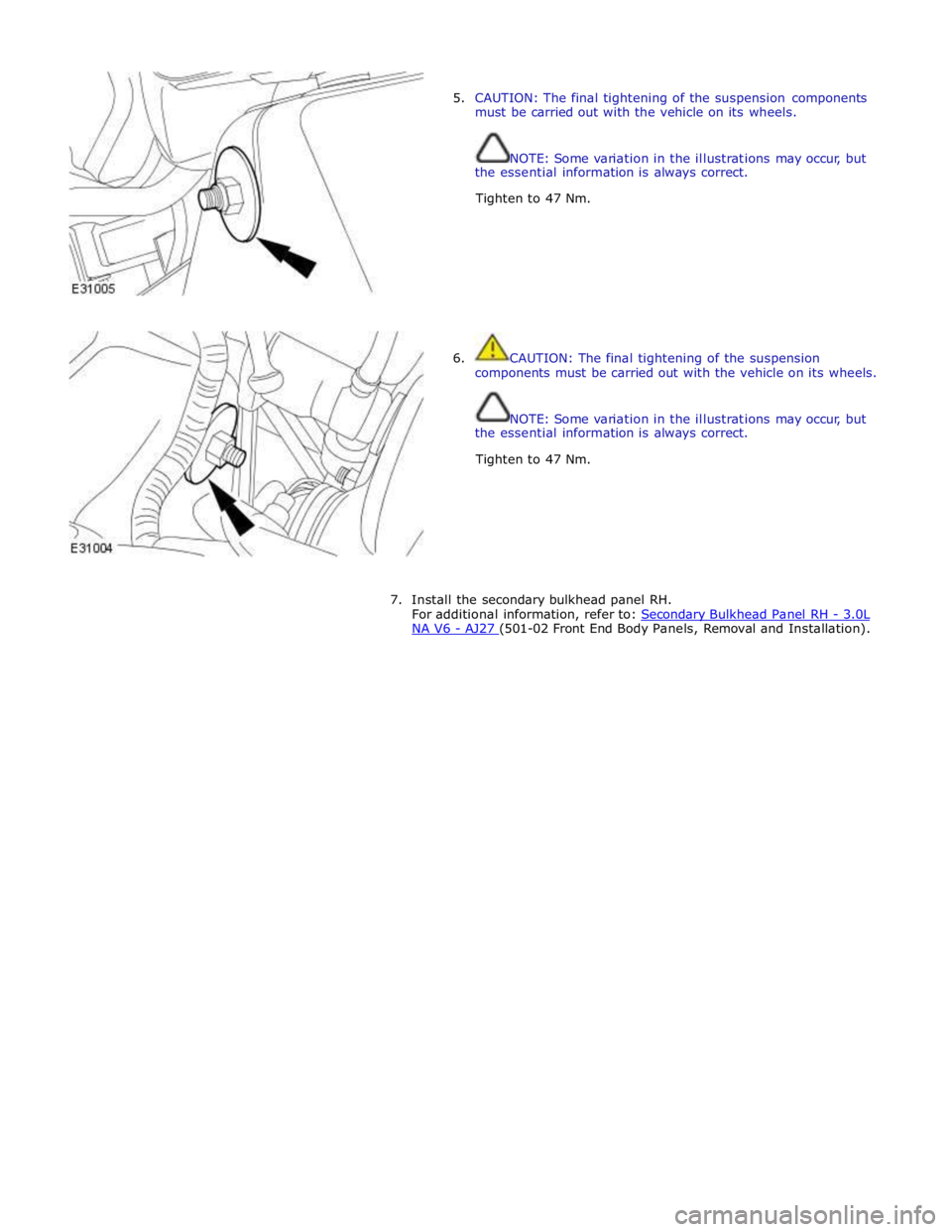 E31005

5. CAUTION: The final tightening of the suspension components must be carried out with the vehicle on its wheels.

NOTE: Some variation in the illustrations may occur, but the essential information is always correct.

Tighten to 47 Nm.

E31004

6. CAUTION: The final tightening of the suspension components must be carried out with the vehicle on its wheels.

NOTE: Some variation in the illustrations may occur, but the essential information is always correct.

Tighten to 47 Nm.

7. Install the secondary bulkhead panel RH.
For additional information, refer to: Secondary Bulkhead Panel RH - 3.0L NA V6 - AJ27 (501-02 Front End Body Panels, Removal and Installation).

carmanualsonline.info