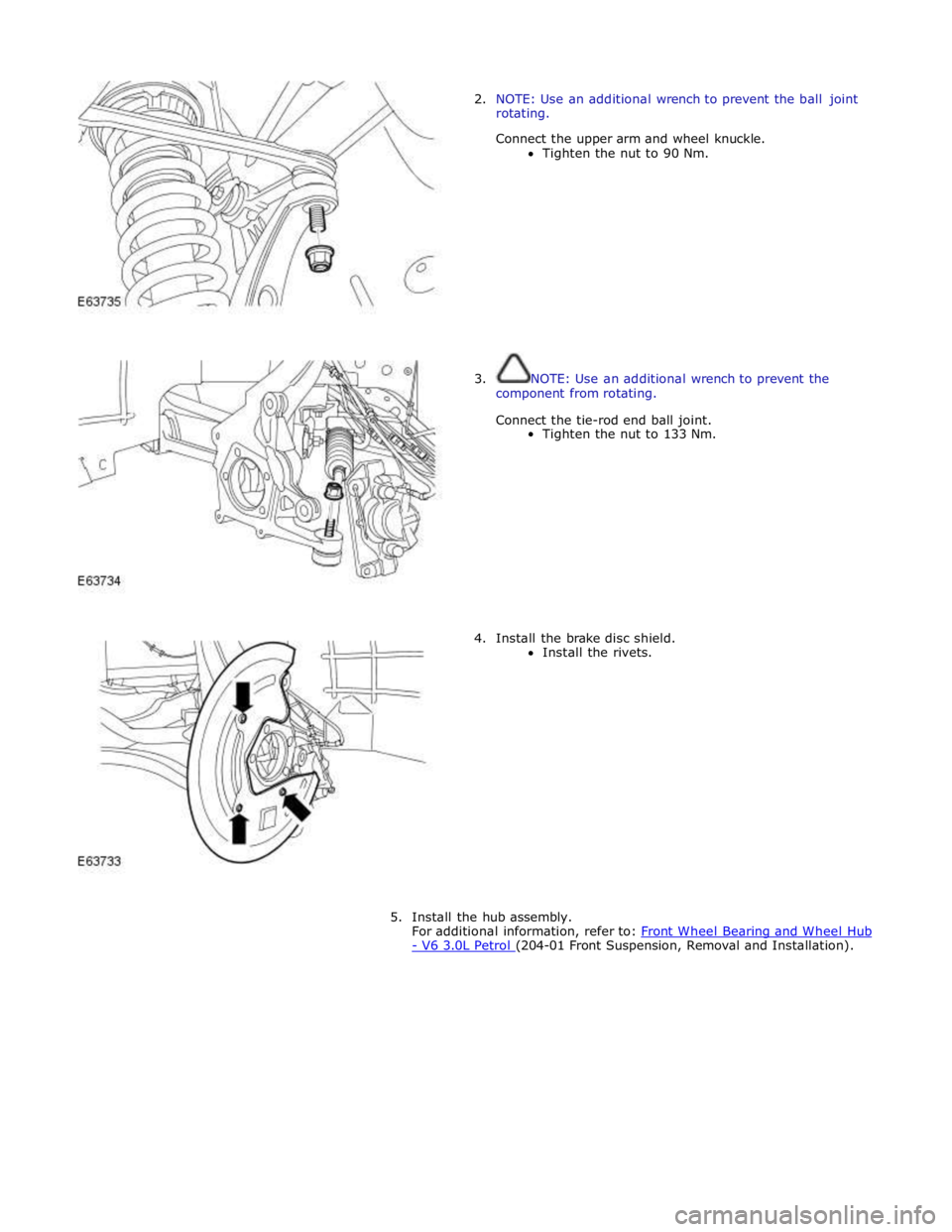 E63735

2. NOTE: Use an additional wrench to prevent the ball joint rotating.

Connect the upper arm and wheel knuckle.
• Tighten the nut to 90 Nm.

E63734

3. NOTE: Use an additional wrench to prevent the component from rotating.

Connect the tie-rod end ball joint.
• Tighten the nut to 133 Nm.

E63733

4. Install the brake disc shield.
• Install the rivets.

5. Install the hub assembly.
For additional information, refer to: Front Wheel Bearing and Wheel Hub - V6 3.0L Petrol (204-01 Front Suspension, Removal and Installation).

carmanualsonline.info