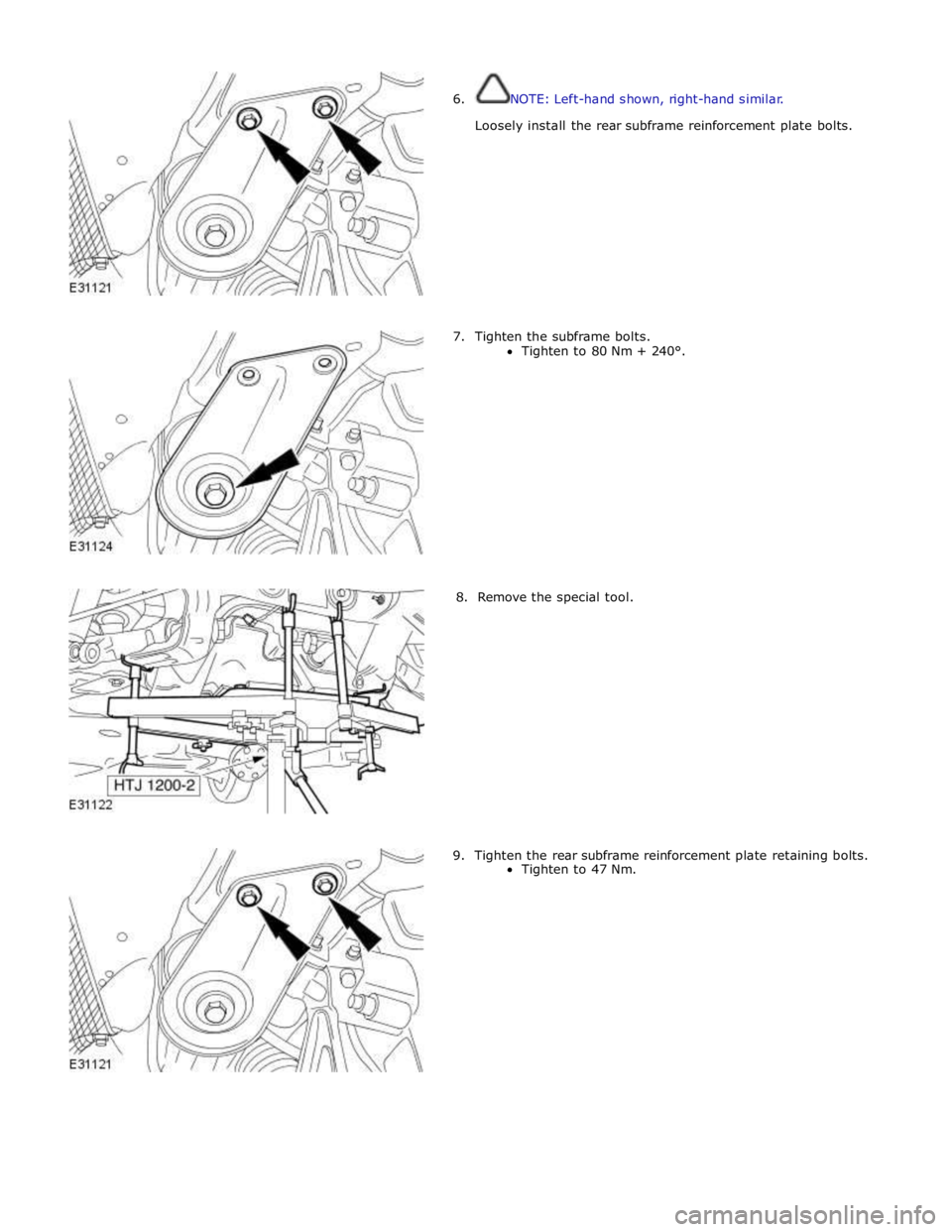 E31121

6. NOTE: Left-hand shown, right-hand similar.

Loosely install the rear subframe reinforcement plate bolts.

E31124

7. Tighten the subframe bolts.
• Tighten to 80 Nm + 240°.

HTJ 1200-2

E31122

8. Remove the special tool.

E31121

9. Tighten the rear subframe reinforcement plate retaining bolts.
• Tighten to 47 Nm.

carmanualsonline.info