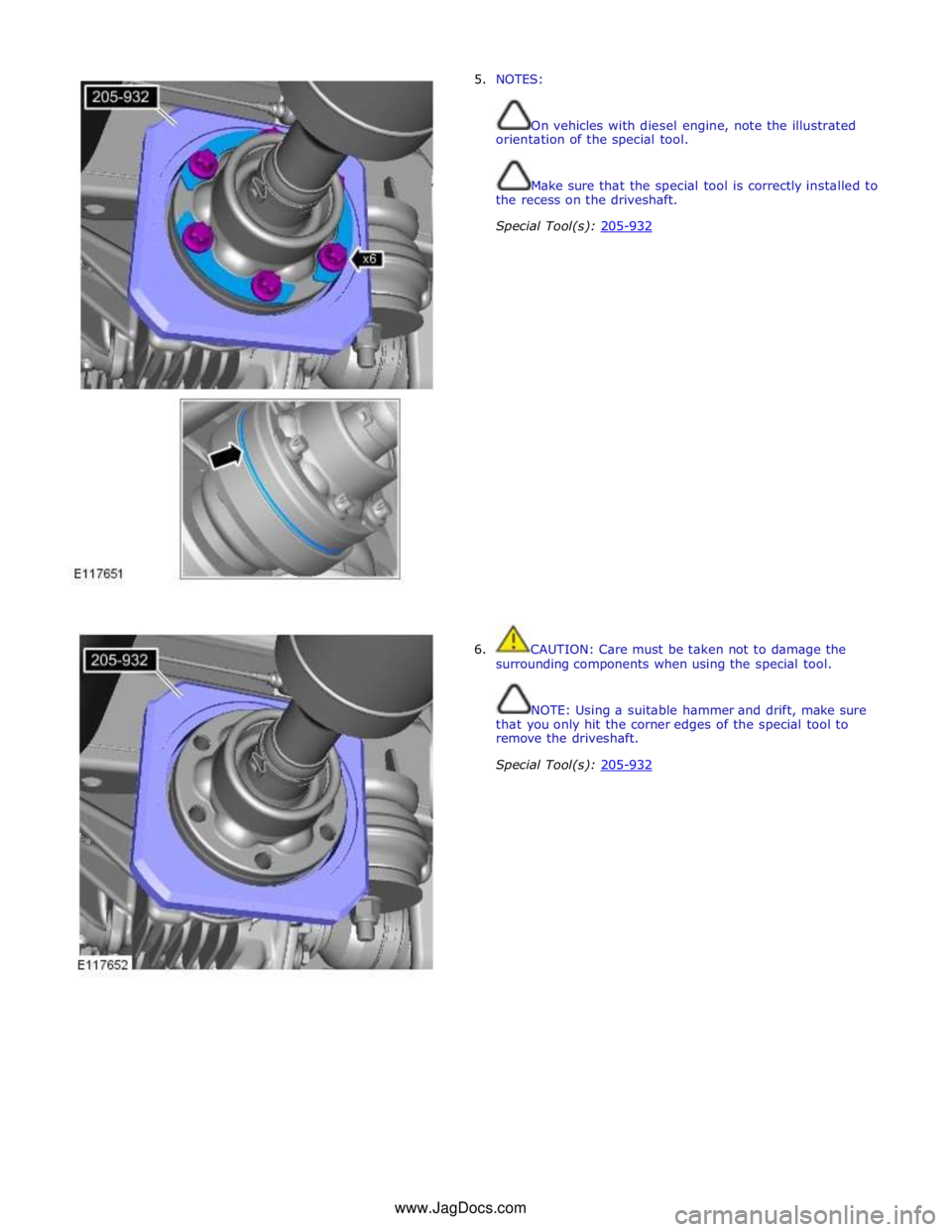 205-932

x6

E117651

5. NOTES:

On vehicles with diesel engine, note the illustrated orientation of the special tool.

Make sure that the special tool is correctly installed to the recess on the driveshaft.

Special Tool(s): 205-932

205-932

E117652

6. CAUTION: Care must be taken not to damage the surrounding components when using the special tool.

NOTE: Using a suitable hammer and drift, make sure that you only hit the corner edges of the special tool to remove the driveshaft.

Special Tool(s): 205-932

www.JagDocs.com

carmanualsonline.info