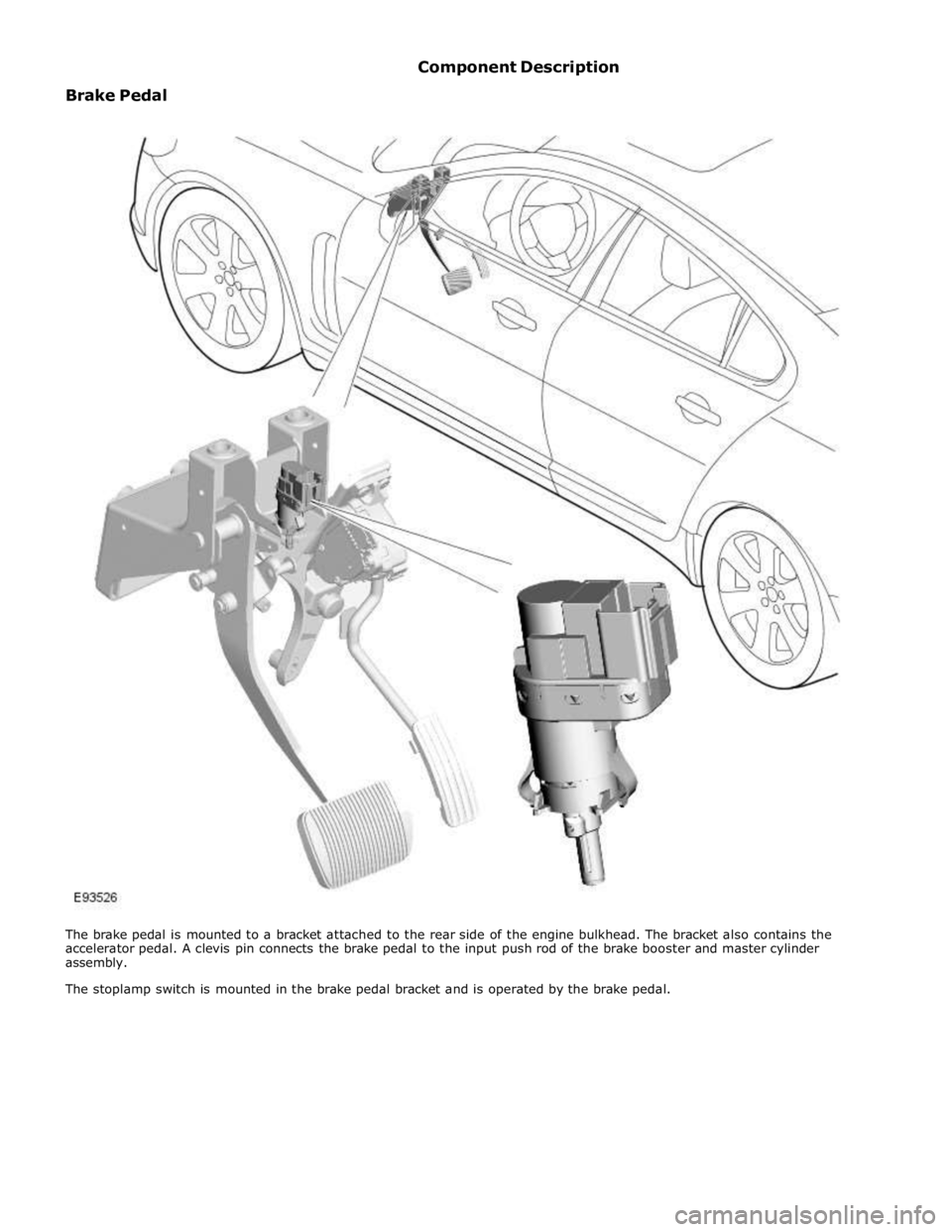 Component Description

Brake Pedal

E93526

The brake pedal is mounted to a bracket attached to the rear side of the engine bulkhead. The bracket also contains the accelerator pedal. A clevis pin connects the brake pedal to the input push rod of the brake booster and master cylinder assembly.

The stoplamp switch is mounted in the brake pedal bracket and is operated by the brake pedal.

carmanualsonline.info