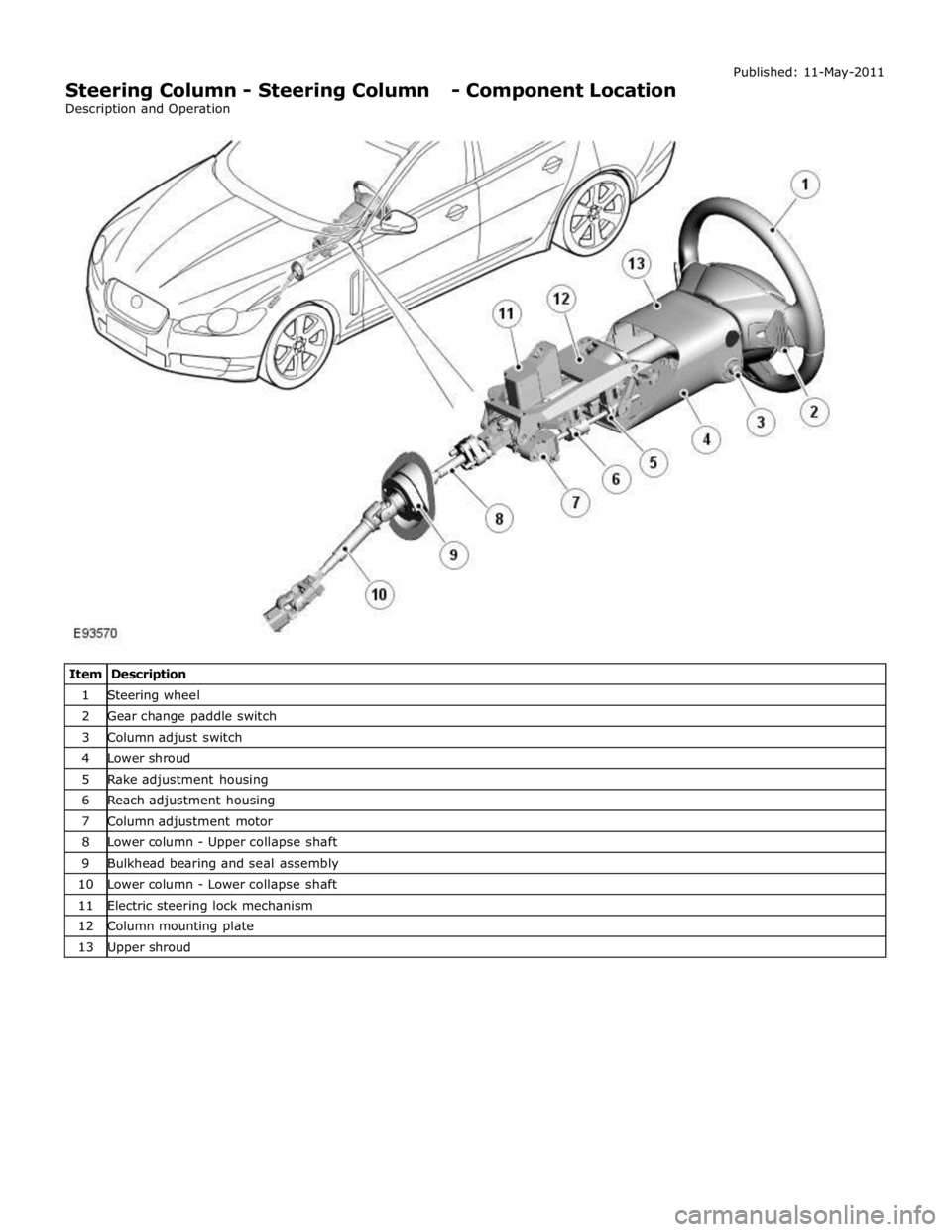 Published: 11-May-2011

Steering Column - Steering Column - Component Location
Description and Operation

1
13
12
11
2
3
4
5
6
7
8
9
10
E93570

| Item | Description |
|---|---|
| 1 | Steering wheel |
| 2 | Gear change paddle switch |
| 3 | Column adjust switch |
| 4 | Lower shroud |
| 5 | Rake adjustment housing |
| 6 | Reach adjustment housing |
| 7 | Column adjustment motor |
| 8 | Lower column - Upper collapse shaft |
| 9 | Bulkhead bearing and seal assembly |
| 10 | Lower column - Lower collapse shaft |
| 11 | Electric steering lock mechanism |
| 12 | Column mounting plate |
| 13 | Upper shroud |

carmanualsonline.info