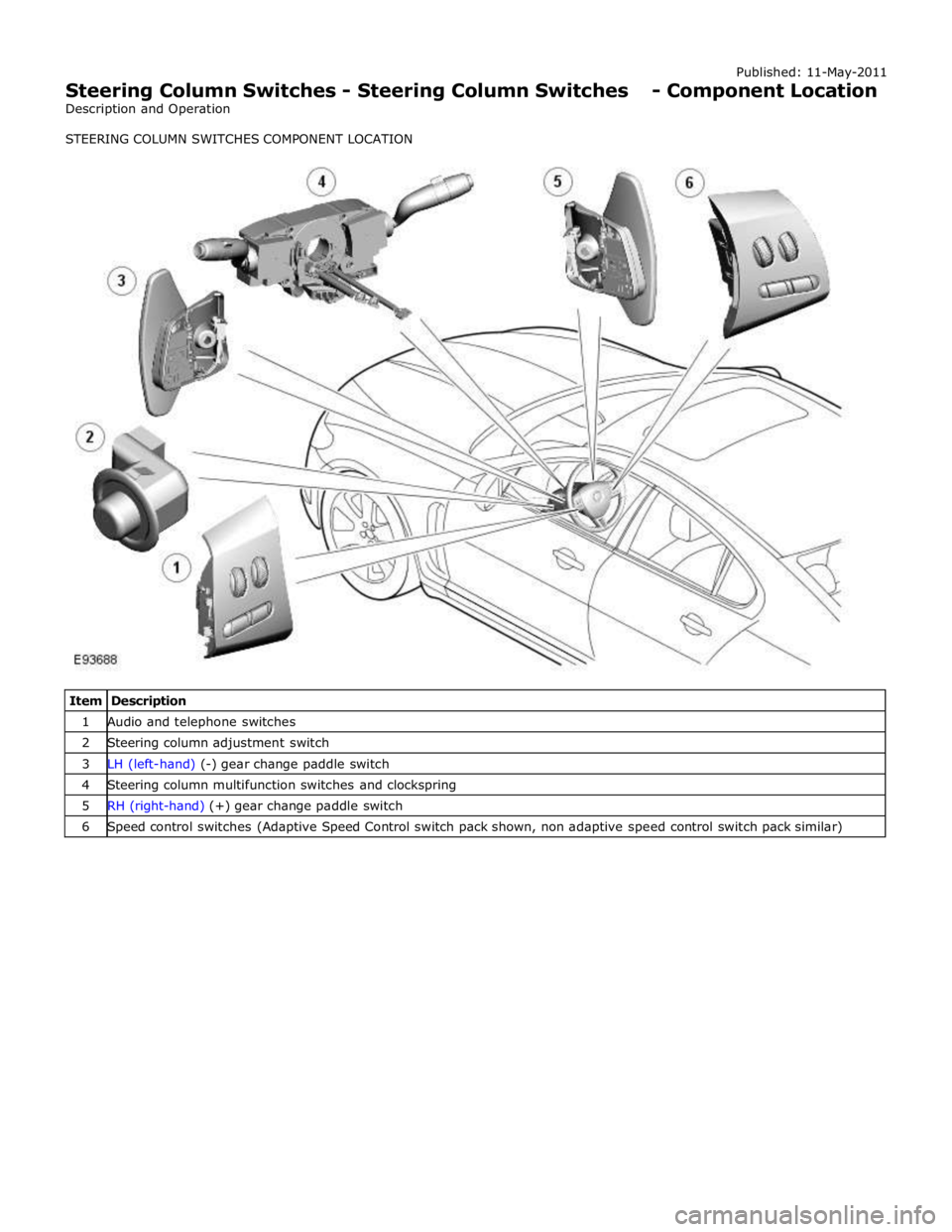 Published: 11-May-2011

Steering Column Switches - Steering Column Switches - Component Location

Description and Operation

STEERING COLUMN SWITCHES COMPONENT LOCATION

4
5
6
3
2
1

E93688

| Item | Description |
|---|---|
| 1 | Audio and telephone switches |
| 2 | Steering column adjustment switch |
| 3 | LH (left-hand) (-) gear change paddle switch |
| 4 | Steering column multifunction switches and clockspring |
| 5 | RH (right-hand) (+) gear change paddle switch |
| 6 | Speed control switches (Adaptive Speed Control switch pack shown, non adaptive speed control switch pack similar) |

carmanualsonline.info