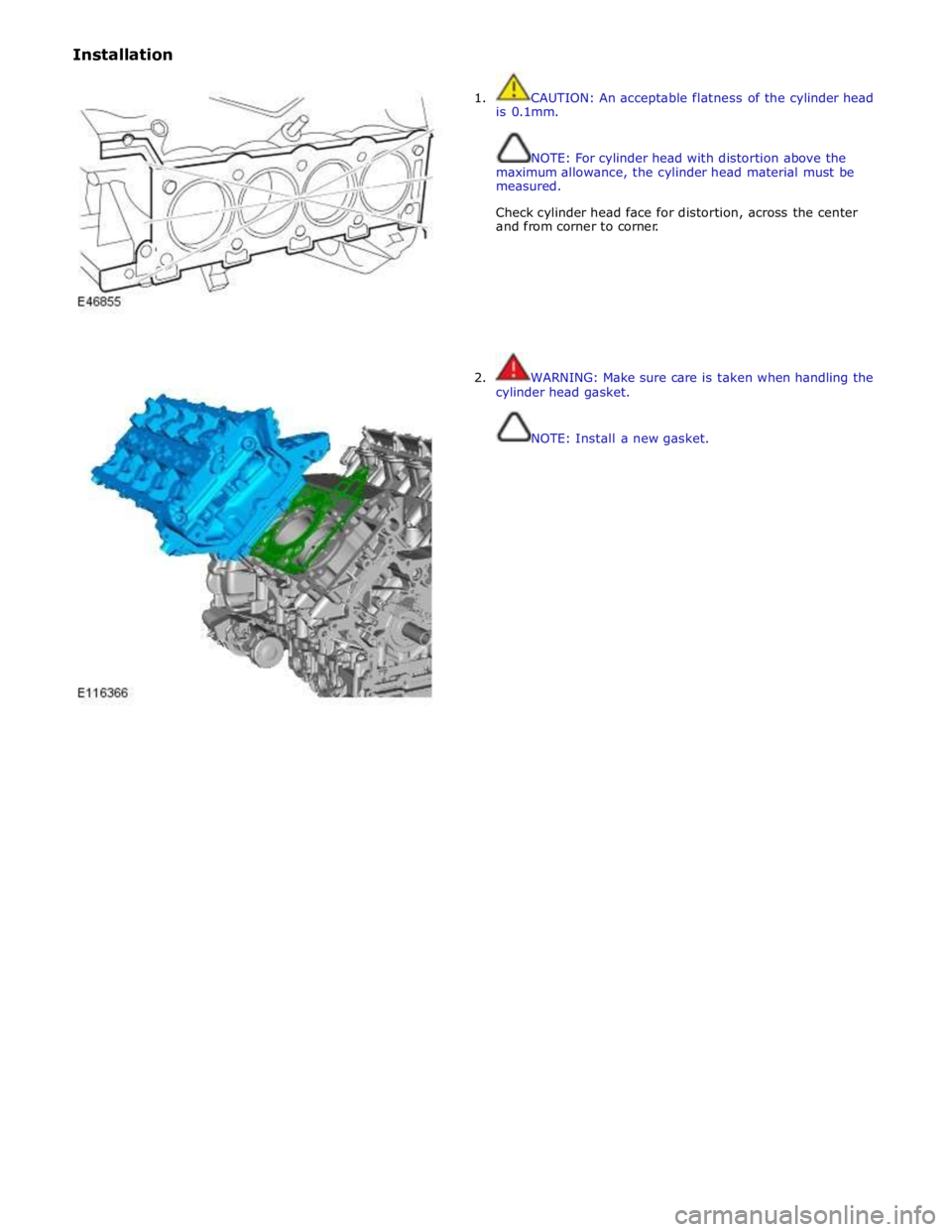 Installation

E46855

1. CAUTION: An acceptable flatness of the cylinder head is 0.1mm.

NOTE: For cylinder head with distortion above the maximum allowance, the cylinder head material must be measured.

Check cylinder head face for distortion, across the center and from corner to corner.

E116366

2. WARNING: Make sure care is taken when handling the cylinder head gasket.

NOTE: Install a new gasket.

carmanualsonline.info