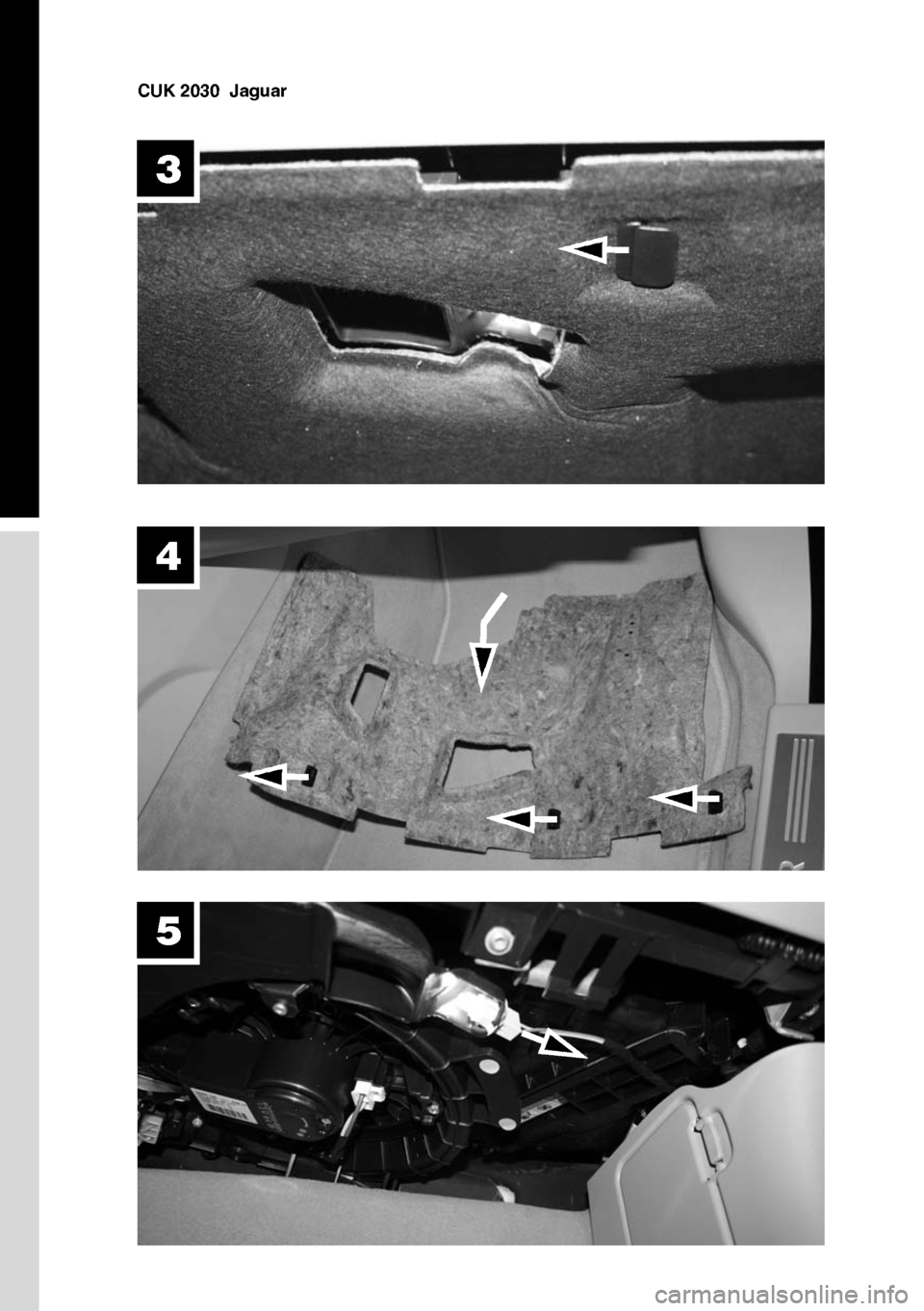 CUK 2030 Jaguar

3

4

5

carmanualsonline.info