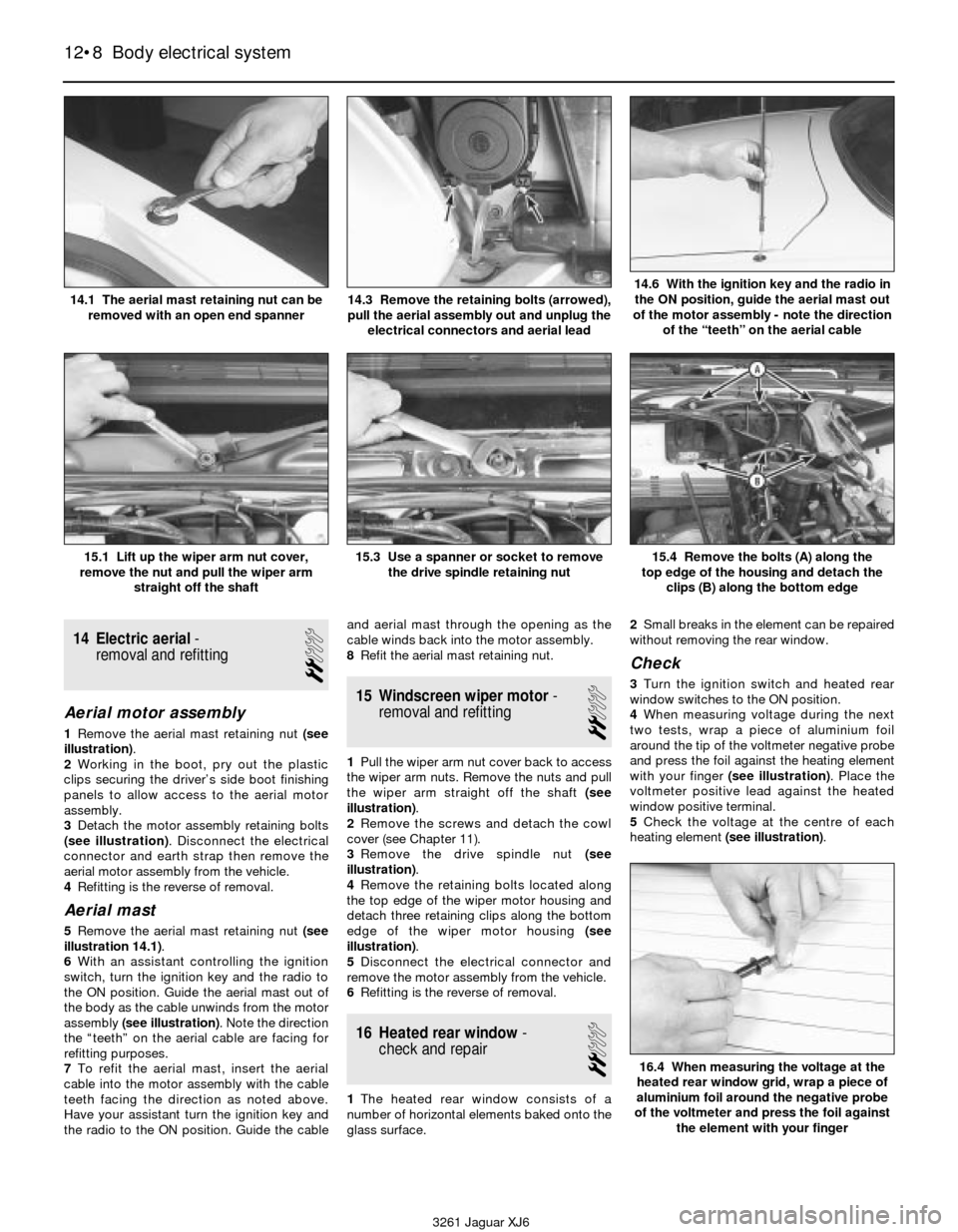 12•8 Body electrical system

14.1 The aerial mast retaining nut can be removed with an open end spanner

14.3 Remove the retaining bolts (arrowed), pull the aerial assembly out and unplug the electrical connectors and aerial lead

14.6 With the ignition key and the radio in the ON position, guide the aerial mast out of the motor assembly - note the direction of the “teeth” on the aerial cable

15.1 Lift up the wiper arm nut cover, remove the nut and pull the wiper arm straight off the shaft

15.3 Use a spanner or socket to remove the drive spindle retaining nut

A

B

15.4 Remove the bolts (A) along the top edge of the housing and detach the clips (B) along the bottom edge

14 Electric aerial - removal and refitting

Aerial motor assembly

1 Remove the aerial mast retaining nut (see illustration).

2 Working in the boot, pry out the plastic clips securing the driver’s side boot finishing panels to allow access to the aerial motor assembly.

3 Detach the motor assembly retaining bolts (see illustration). Disconnect the electrical connector and earth strap then remove the aerial motor assembly from the vehicle.

4 Refitting is the reverse of removal.

Aerial mast

5 Remove the aerial mast retaining nut (see illustration 14.1).

6 With an assistant controlling the ignition switch, turn the ignition key and the radio to the ON position. Guide the aerial mast out of the body as the cable unwinds from the motor assembly (see illustration). Note the direction the “teeth” on the aerial cable are facing for refitting purposes.

7 To refit the aerial mast, insert the aerial cable into the motor assembly with the cable teeth facing the direction as noted above. Have your assistant turn the ignition key and the radio to the ON position. Guide the cable and aerial mast through the opening as the cable winds back into the motor assembly.

8 Refit the aerial mast retaining nut.

15 Windscreen wiper motor - removal and refitting

1 Pull the wiper arm nut cover back to access the wiper arm nuts. Remove the nuts and pull the wiper arm straight off the shaft (see illustration).

2 Remove the screws and detach the cowl cover (see Chapter 11).

3 Remove the drive spindle nut (see illustration).

4 Remove the retaining bolts located along the top edge of the wiper motor housing and detach three retaining clips along the bottom edge of the wiper motor housing (see illustration).

5 Disconnect the electrical connector and remove the motor assembly from the vehicle.

6 Refitting is the reverse of removal.

16 Heated rear window - check and repair

1 The heated rear window consists of a number of horizontal elements baked onto the glass surface.

2 Small breaks in the element can be repaired without removing the rear window.

Check

3 Turn the ignition switch and heated rear window switches to the ON position.

4 When measuring voltage during the next two tests, wrap a piece of aluminium foil around the tip of the voltmeter negative probe and press the foil against the heating element with your finger (see illustration). Place the voltmeter positive lead against the heated window positive terminal.

5 Check the voltage at the centre of each heating element (see illustration).

16.4 When measuring the voltage at the heated rear window grid, wrap a piece of aluminium foil around the negative probe of the voltmeter and press the foil against the element with your finger

3261 Jaguar XJ6

carmanualsonline.info