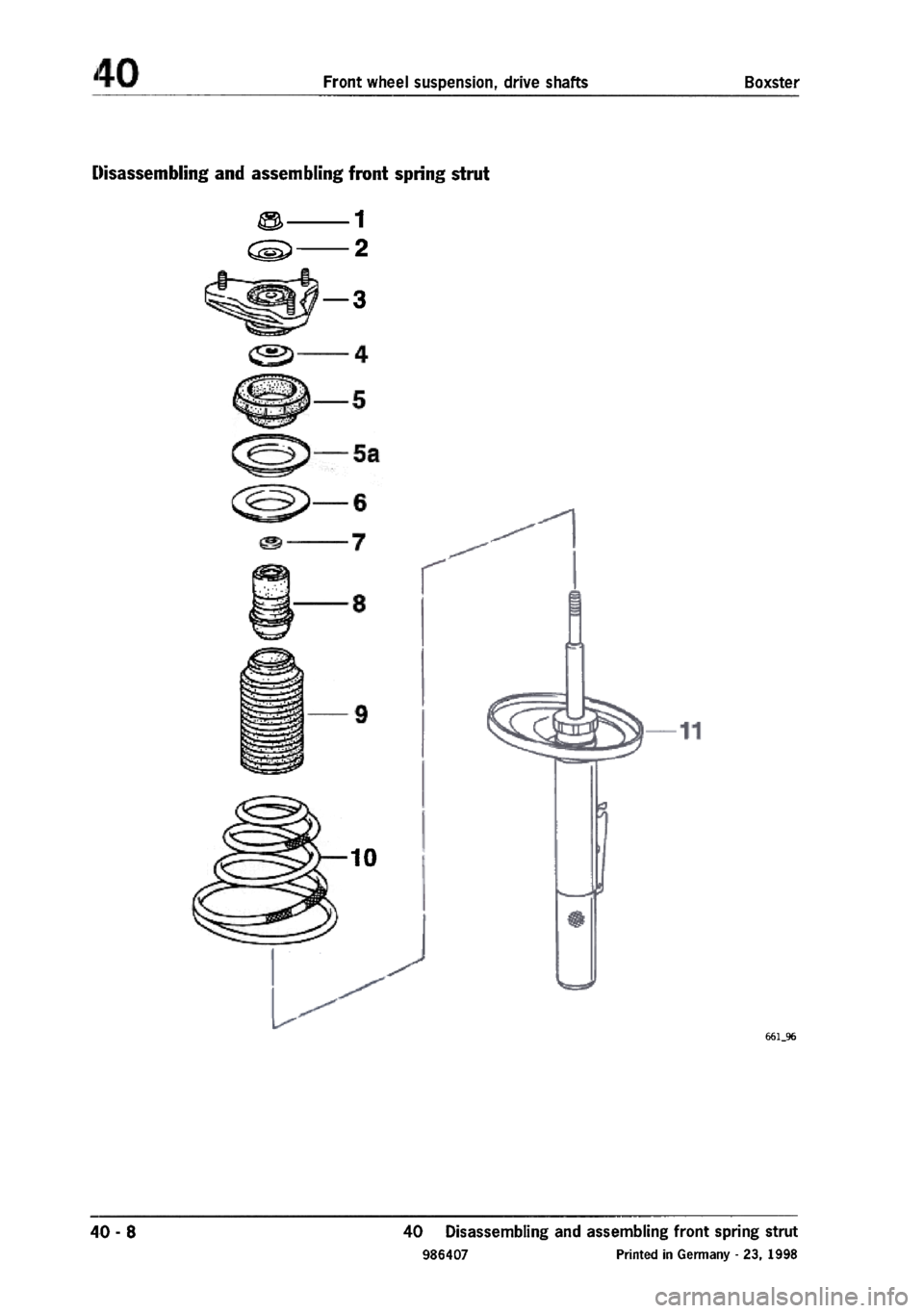 40 Front wheel suspension, drive shafts Boxster

Disassembling and assembling front spring strut

1
2
3
4
5
5a
6
7
8
9
10
11

661_96

40 - 8 40 Disassembling and assembling front spring strut

986407 Printed in Germany - 23, 1998

carmanualsonline.info