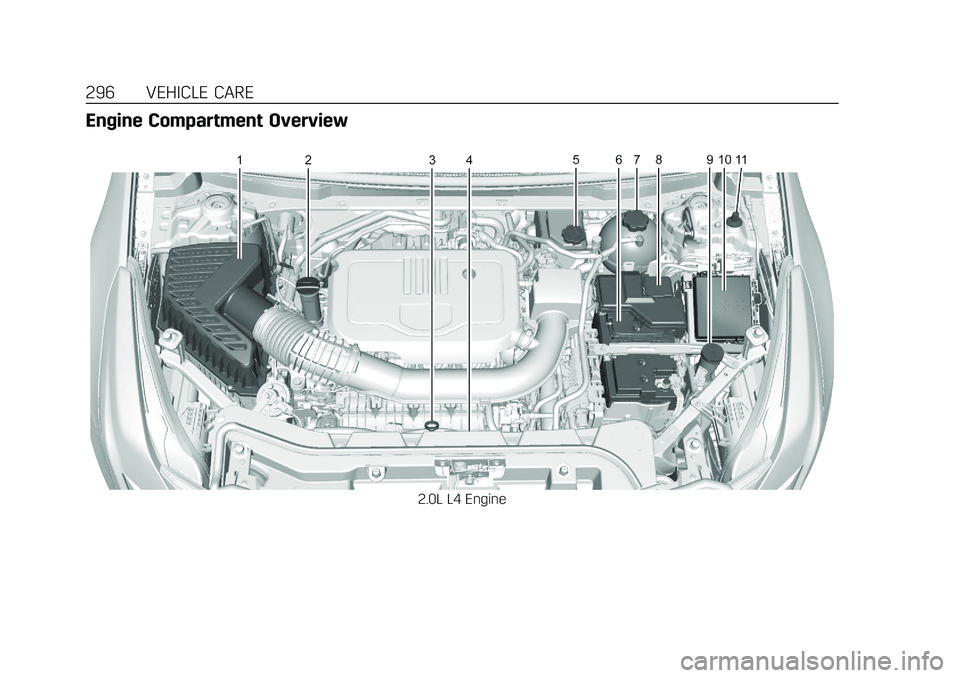 296 VEHICLE CARE

Engine Compartment Overview

1 2 3 4 5 6 7 8 9 10 11

2.0L L4 Engine

carmanualsonline.info