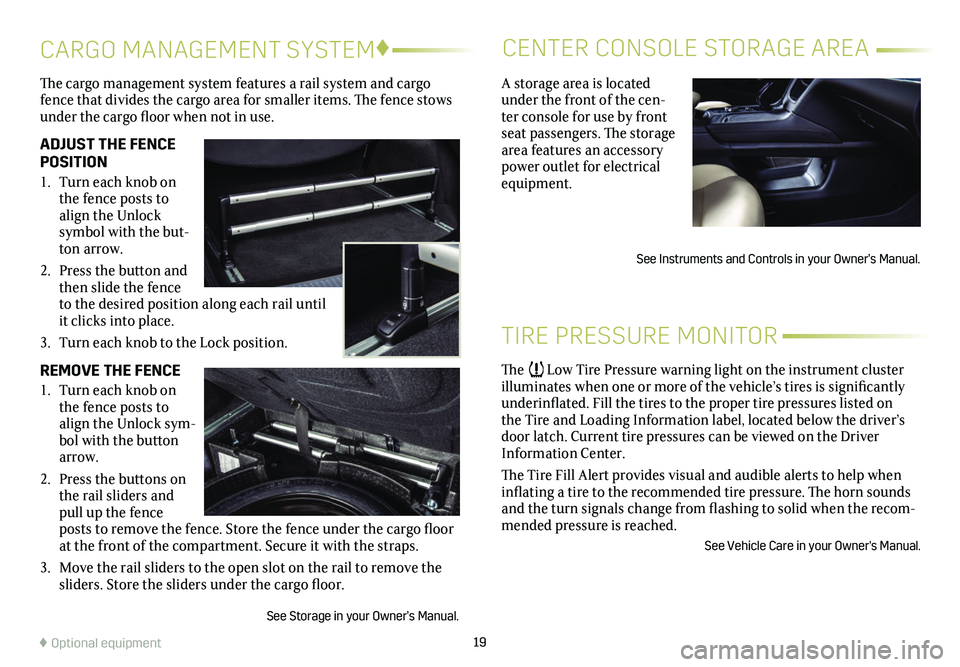 CARGO MANAGEMENT SYSTEM♦

The cargo management system features a rail system and cargo fence that divides the cargo area for smaller items. The fence stows under the cargo floor when not in use.

ADJUST THE FENCE POSITION

1. Turn each knob on the fence posts to align the Unlock symbol with the button arrow.

2. Press the button and then slide the fence to the desired position along each rail until it clicks into place.

3. Turn each knob to the Lock position.

REMOVE THE FENCE

1. Turn each knob on the fence posts to align the Unlock symbol with the button arrow.

2. Press the buttons on the rail sliders and pull up the fence posts to remove the fence. Store the fence under the cargo floor at the front of the compartment. Secure it with the straps.

3. Move the rail sliders to the open slot on the rail to remove the sliders. Store the sliders under the cargo floor.

See Storage in your Owner's Manual.

CENTER CONSOLE STORAGE AREA

A storage area is located under the front of the center console for use by front seat passengers. The storage area features an accessory power outlet for electrical equipment.

See Instruments and Controls in your Owner's Manual.

TIRE PRESSURE MONITOR

The Low Tire Pressure warning light on the instrument cluster illuminates when one or more of the vehicle's tires is significantly underinflated. Fill the tires to the proper tire pressures listed on the Tire and Loading Information label, located below the driver's door latch. Current tire pressures can be viewed on the Driver Information Center.

The Tire Fill Alert provides visual and audible alerts to help when inflating a tire to the recommended tire pressure. The horn sounds and the turn signals change from flashing to solid when the recommended pressure is reached.

See Vehicle Care in your Owner's Manual.

♦ Optional equipment

19

carmanualsonline.info