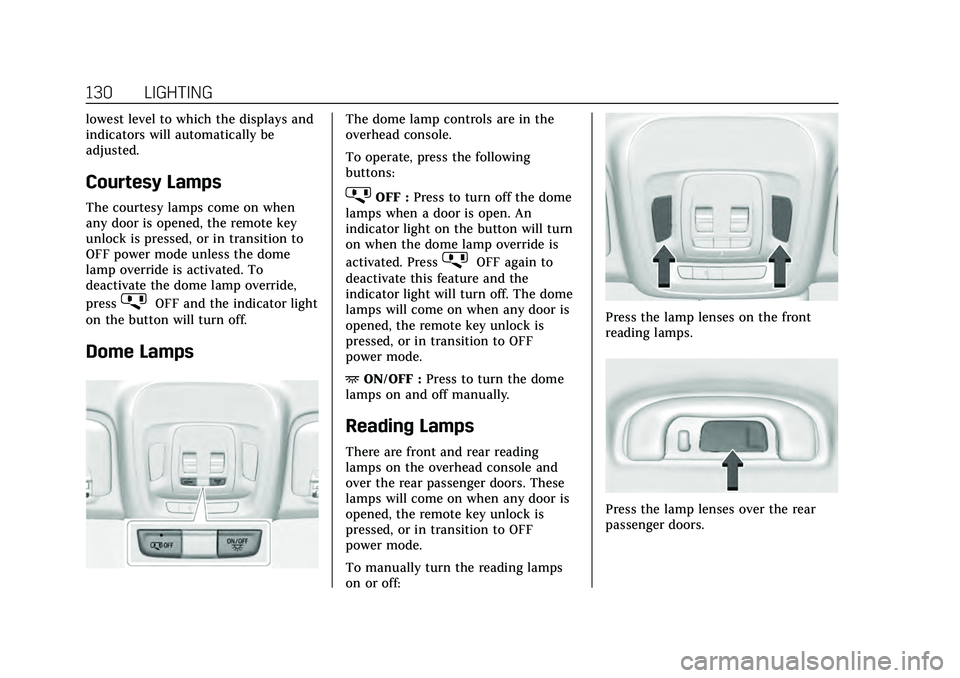 130 LIGHTING

lowest level to which the displays and indicators will automatically be adjusted.

Courtesy Lamps

The courtesy lamps come on when any door is opened, the remote key unlock is pressed, or in transition to OFF power mode unless the dome lamp override is activated. To deactivate the dome lamp override, press OFF and the indicator light on the button will turn off.

Dome Lamps

OFF

ON/OFF

The dome lamp controls are in the overhead console.

To operate, press the following buttons:

OFF : Press to turn off the dome lamps when a door is open. An indicator light on the button will turn on when the dome lamp override is activated. Press OFF again to deactivate this feature and the indicator light will turn off. The dome lamps will come on when any door is opened, the remote key unlock is pressed, or in transition to OFF power mode.

ON/OFF : Press to turn the dome lamps on and off manually.

Reading Lamps

There are front and rear reading lamps on the overhead console and over the rear passenger doors. These lamps will come on when any door is opened, the remote key unlock is pressed, or in transition to OFF power mode.

To manually turn the reading lamps on or off:

Press the lamp lenses on the front reading lamps.

Press the lamp lenses over the rear passenger doors.

carmanualsonline.info