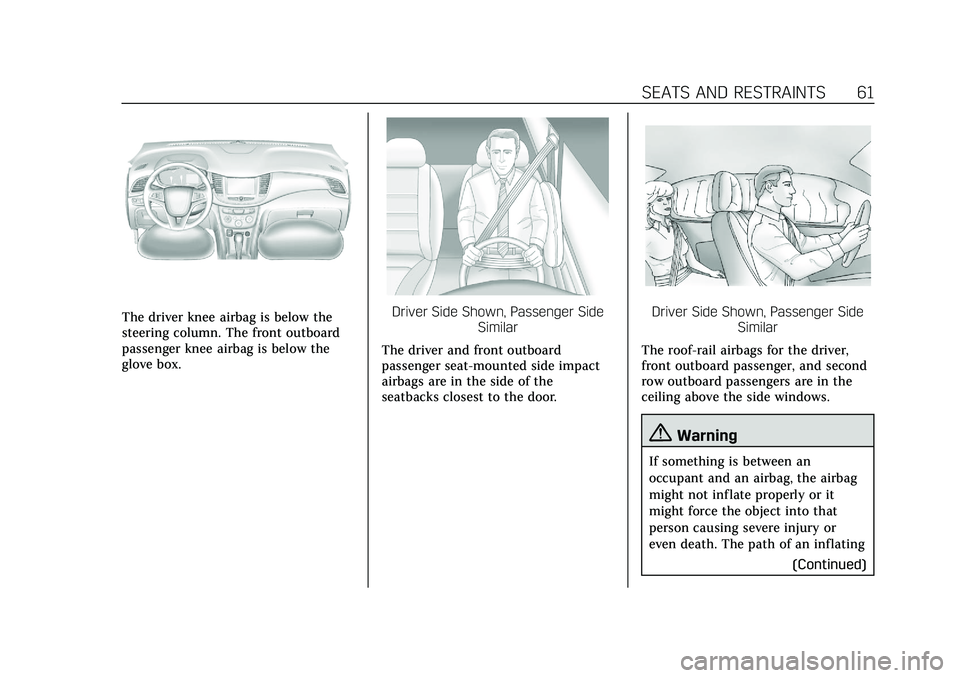 SEATS AND RESTRAINTS 61

The driver knee airbag is below the steering column. The front outboard passenger knee airbag is below the glove box.

Driver Side Shown, Passenger Side Similar

The driver and front outboard passenger seat-mounted side impact airbags are in the side of the seatbacks closest to the door.

Driver Side Shown, Passenger Side Similar

The roof-rail airbags for the driver, front outboard passenger, and second row outboard passengers are in the ceiling above the side windows.

Warning

If something is between an occupant and an airbag, the airbag might not inflate properly or it might force the object into that person causing severe injury or even death. The path of an inflating

(Continued)

carmanualsonline.info