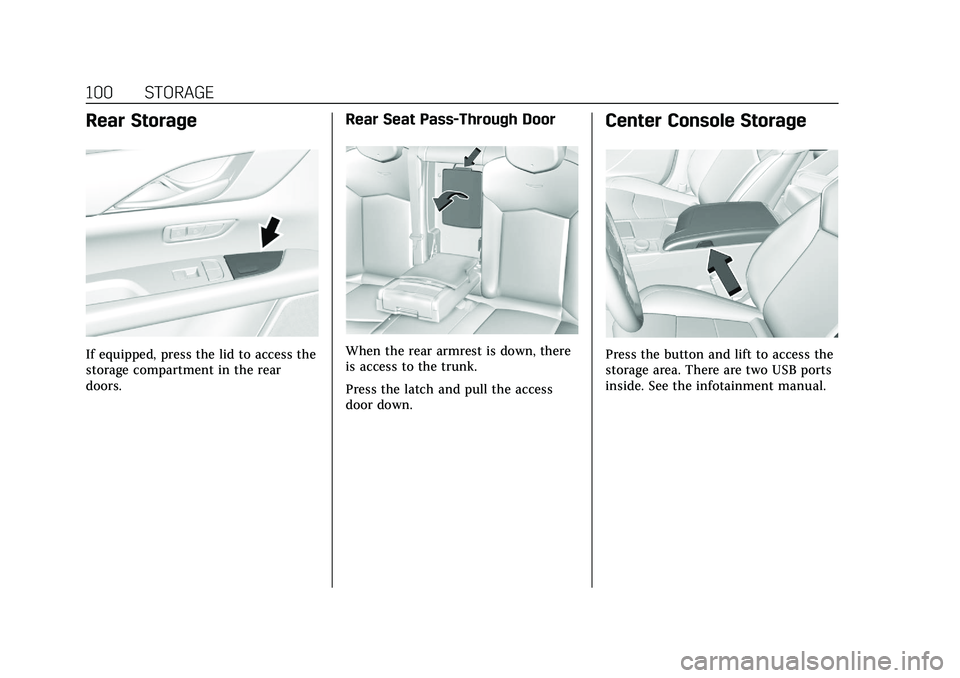 100 STORAGE

Rear Storage

If equipped, press the lid to access the storage compartment in the rear doors.

Rear Seat Pass-Through Door

When the rear armrest is down, there is access to the trunk.

Press the latch and pull the access door down.

Center Console Storage

Press the button and lift to access the storage area. There are two USB ports inside. See the infotainment manual.

carmanualsonline.info