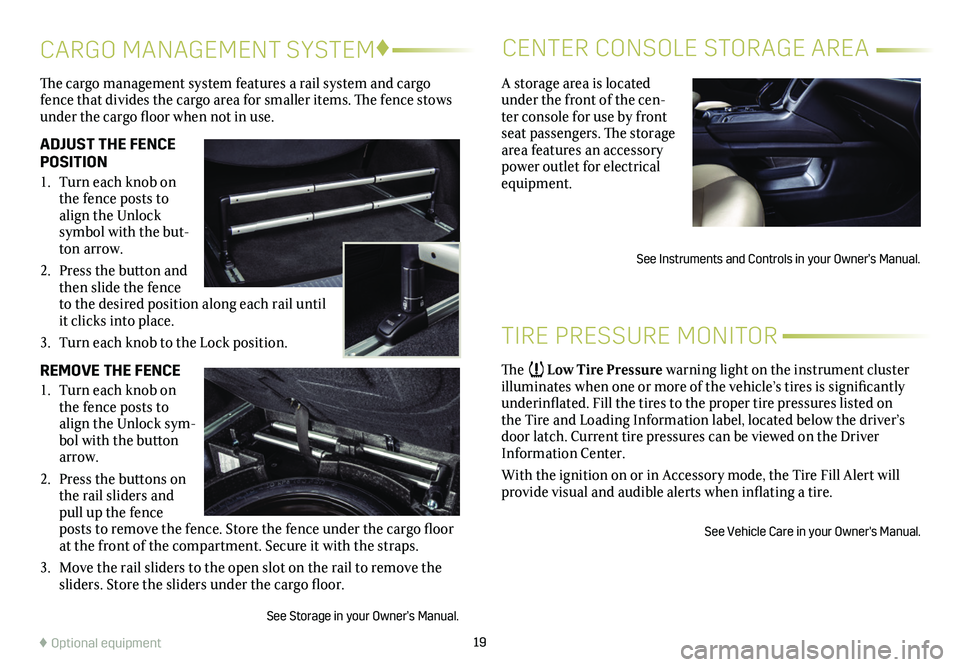 CARGO MANAGEMENT SYSTEM♦

The cargo management system features a rail system and cargo fence that divides the cargo area for smaller items. The fence stows under the cargo floor when not in use.

ADJUST THE FENCE POSITION

1. Turn each knob on the fence posts to align the Unlock symbol with the button arrow.

2. Press the button and then slide the fence to the desired position along each rail until it clicks into place.

3. Turn each knob to the Lock position.

REMOVE THE FENCE

1. Turn each knob on the fence posts to align the Unlock symbol with the button arrow.

2. Press the buttons on the rail sliders and pull up the fence posts to remove the fence. Store the fence under the cargo floor at the front of the compartment. Secure it with the straps.

3. Move the rail sliders to the open slot on the rail to remove the sliders. Store the sliders under the cargo floor.

See Storage in your Owner's Manual.

CENTER CONSOLE STORAGE AREA

A storage area is located under the front of the center console for use by front seat passengers. The storage area features an accessory power outlet for electrical equipment.

See Instruments and Controls in your Owner's Manual.

TIRE PRESSURE MONITOR

The Low Tire Pressure warning light on the instrument cluster illuminates when one or more of the vehicle's tires is significantly underinflated. Fill the tires to the proper tire pressures listed on the Tire and Loading Information label, located below the driver's door latch. Current tire pressures can be viewed on the Driver Information Center.

With the ignition on or in Accessory mode, the Tire Fill Alert will provide visual and audible alerts when inflating a tire.

See Vehicle Care in your Owner's Manual.

♦ Optional equipment

19

carmanualsonline.info