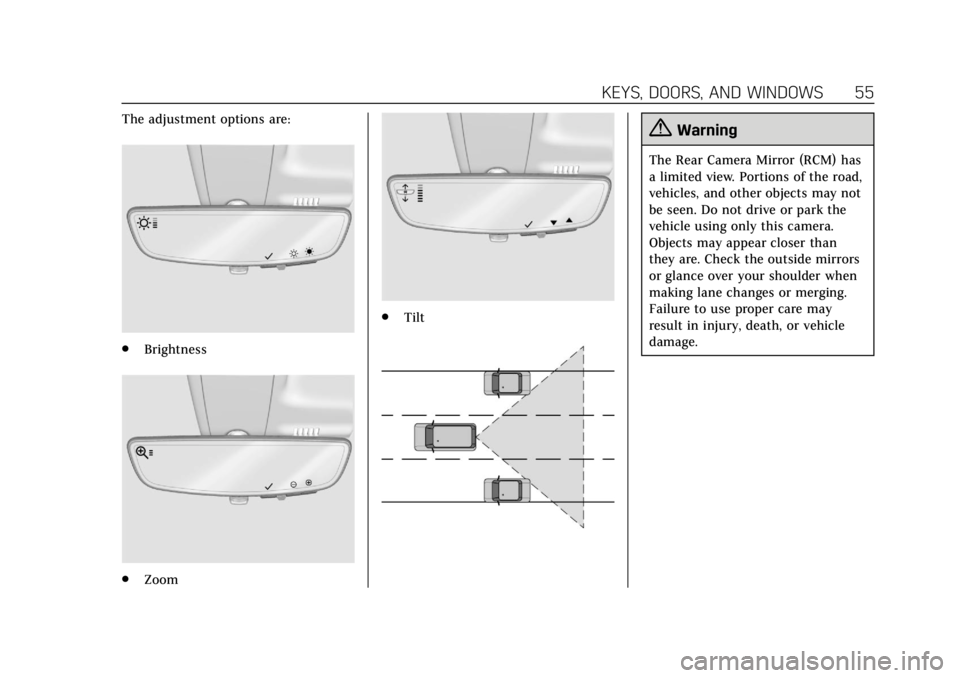 KEYS, DOORS, AND WINDOWS 55

The adjustment options are:

• Brightness

• Zoom

• Tilt

Warning

The Rear Camera Mirror (RCM) has a limited view. Portions of the road, vehicles, and other objects may not be seen. Do not drive or park the vehicle using only this camera. Objects may appear closer than they are. Check the outside mirrors or glance over your shoulder when making lane changes or merging. Failure to use proper care may result in injury, death, or vehicle damage.

carmanualsonline.info