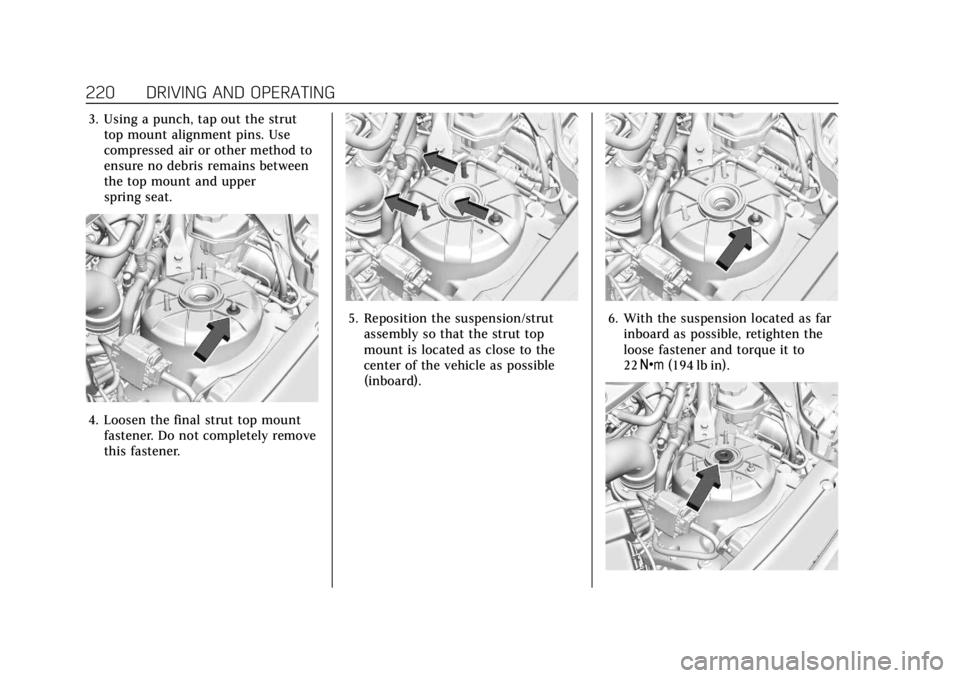 220 DRIVING AND OPERATING

3. Using a punch, tap out the strut top mount alignment pins. Use compressed air or other method to ensure no debris remains between the top mount and upper spring seat.

4. Loosen the final strut top mount fastener. Do not completely remove this fastener.

5. Reposition the suspension/strut assembly so that the strut top mount is located as close to the center of the vehicle as possible (inboard).

6. With the suspension located as far inboard as possible, retighten the loose fastener and torque it to 22 N•m (194 lb in).

carmanualsonline.info