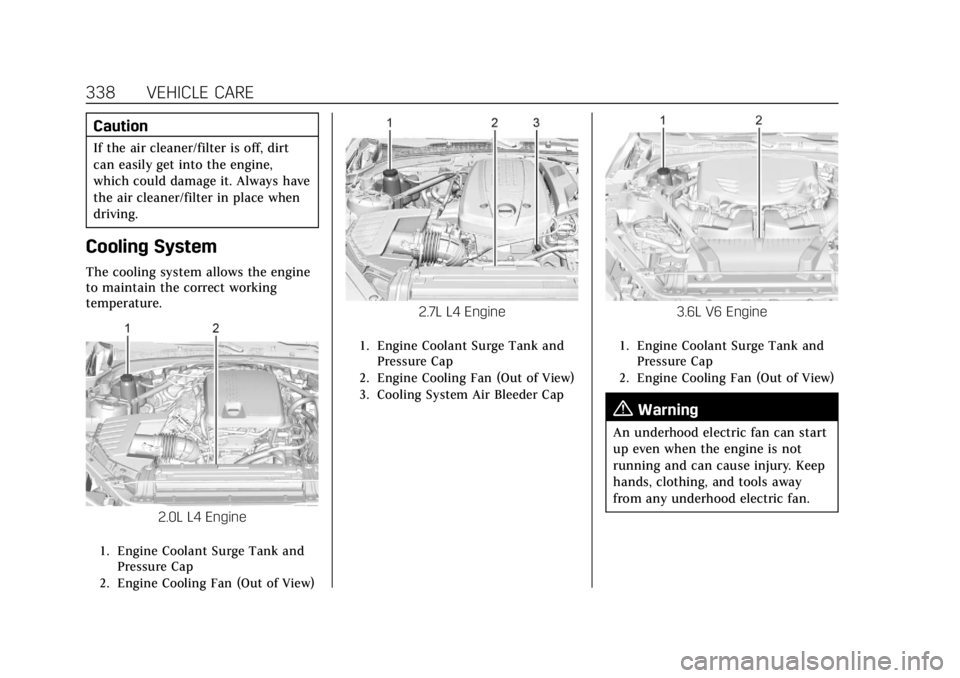 338 VEHICLE CARE

Caution

If the air cleaner/filter is off, dirt can easily get into the engine, which could damage it. Always have the air cleaner/filter in place when driving.

Cooling System

The cooling system allows the engine to maintain the correct working temperature.

1
2

2.0L L4 Engine

1. Engine Coolant Surge Tank and Pressure Cap
2. Engine Cooling Fan (Out of View)

1
2
3

2.7L L4 Engine

1. Engine Coolant Surge Tank and Pressure Cap
2. Engine Cooling Fan (Out of View)
3. Cooling System Air Bleeder Cap

1
2

3.6L V6 Engine

1. Engine Coolant Surge Tank and Pressure Cap
2. Engine Cooling Fan (Out of View)

Warning

An underhood electric fan can start up even when the engine is not running and can cause injury. Keep hands, clothing, and tools away from any underhood electric fan.

carmanualsonline.info