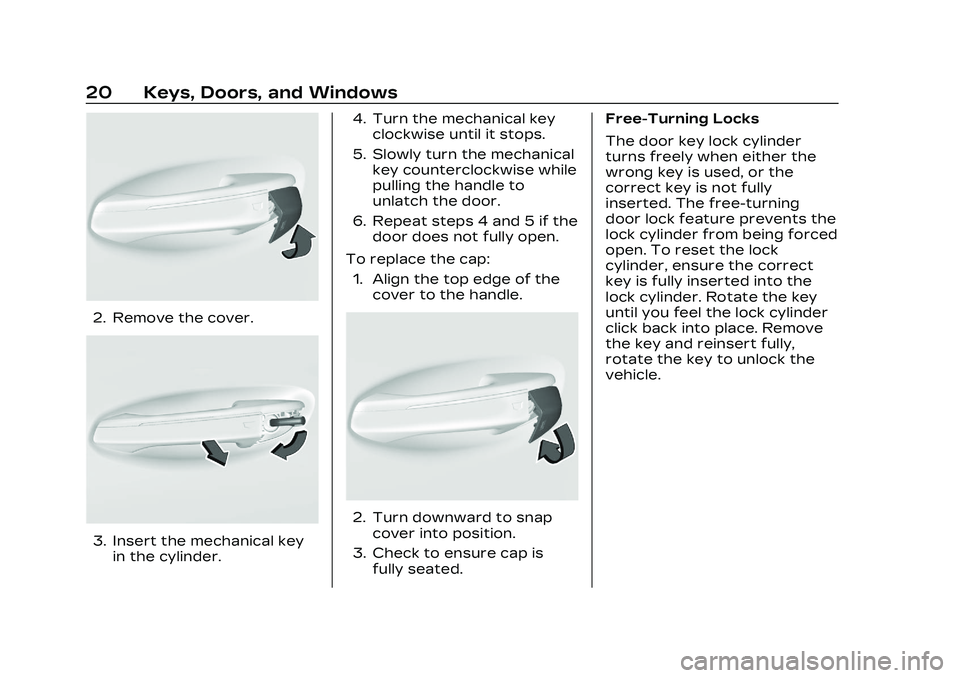 20 Keys, Doors, and Windows

2. Remove the cover.

3. Insert the mechanical key in the cylinder.

4. Turn the mechanical key clockwise until it stops.

5. Slowly turn the mechanical key counterclockwise while pulling the handle to unlatch the door.

6. Repeat steps 4 and 5 if the door does not fully open.

To replace the cap:

1. Align the top edge of the cover to the handle.

2. Turn downward to snap cover into position.

3. Check to ensure cap is fully seated.

Free-Turning Locks

The door key lock cylinder turns freely when either the wrong key is used, or the correct key is not fully inserted. The free-turning door lock feature prevents the lock cylinder from being forced open. To reset the lock cylinder, ensure the correct key is fully inserted into the lock cylinder. Rotate the key until you feel the lock cylinder click back into place. Remove the key and reinsert fully, rotate the key to unlock the vehicle.

carmanualsonline.info