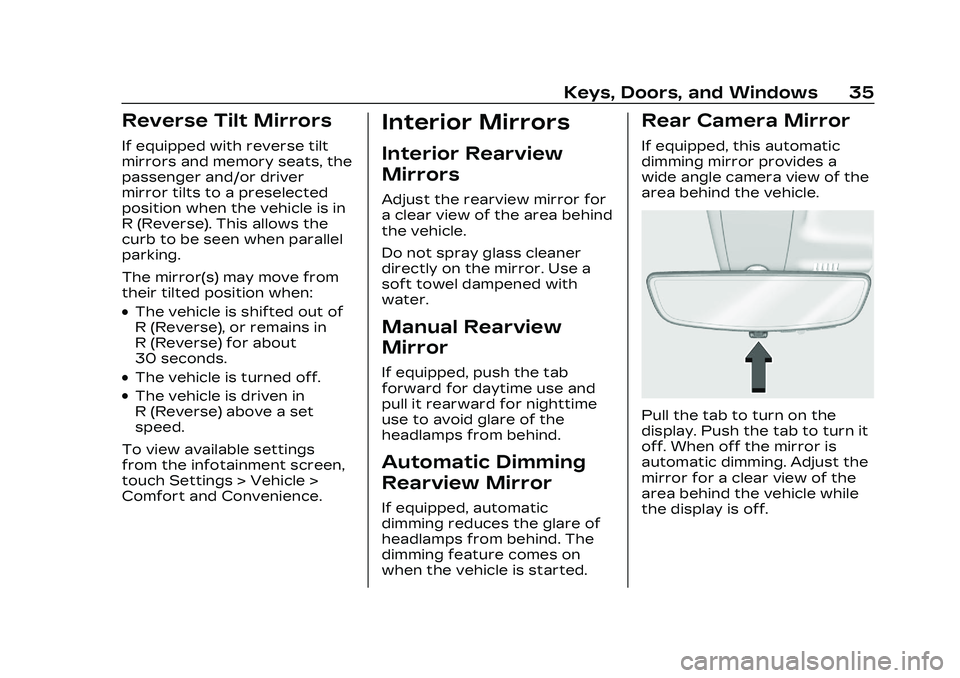 Keys, Doors, and Windows 35

Reverse Tilt Mirrors

If equipped with reverse tilt mirrors and memory seats, the passenger and/or driver mirror tilts to a preselected position when the vehicle is in R (Reverse). This allows the curb to be seen when parallel parking.

The mirror(s) may move from their tilted position when:

• The vehicle is shifted out of R (Reverse), or remains in R (Reverse) for about 30 seconds.

• The vehicle is turned off.

• The vehicle is driven in R (Reverse) above a set speed.

To view available settings from the infotainment screen, touch Settings > Vehicle > Comfort and Convenience.

Interior Mirrors

Interior Rearview Mirrors

Adjust the rearview mirror for a clear view of the area behind the vehicle.

Do not spray glass cleaner directly on the mirror. Use a soft towel dampened with water.

Manual Rearview Mirror

If equipped, push the tab forward for daytime use and pull it rearward for nighttime use to avoid glare of the headlamps from behind.

Automatic Dimming Rearview Mirror

If equipped, automatic dimming reduces the glare of headlamps from behind. The dimming feature comes on when the vehicle is started.

Rear Camera Mirror

If equipped, this automatic dimming mirror provides a wide angle camera view of the area behind the vehicle.

Pull the tab to turn on the display. Push the tab to turn it off. When off the mirror is automatic dimming. Adjust the mirror for a clear view of the area behind the vehicle while the display is off.

carmanualsonline.info