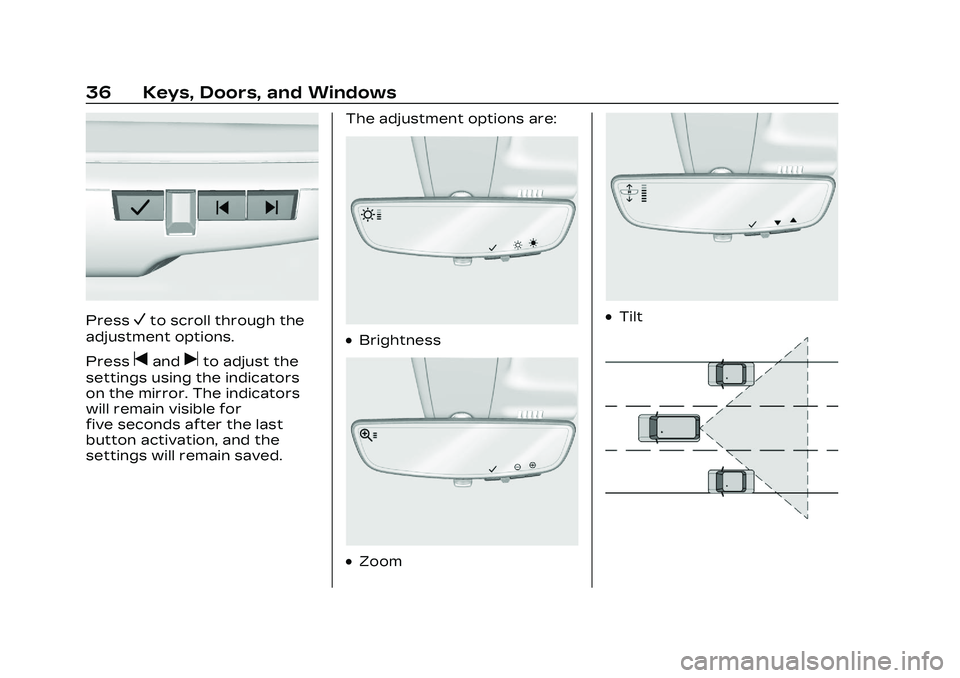 36 Keys, Doors, and Windows

Press ✓ to scroll through the adjustment options.

Press ⏮ and ⏭ to adjust the settings using the indicators on the mirror. The indicators will remain visible for five seconds after the last button activation, and the settings will remain saved.

The adjustment options are:

• Brightness

• Zoom

• Tilt

carmanualsonline.info