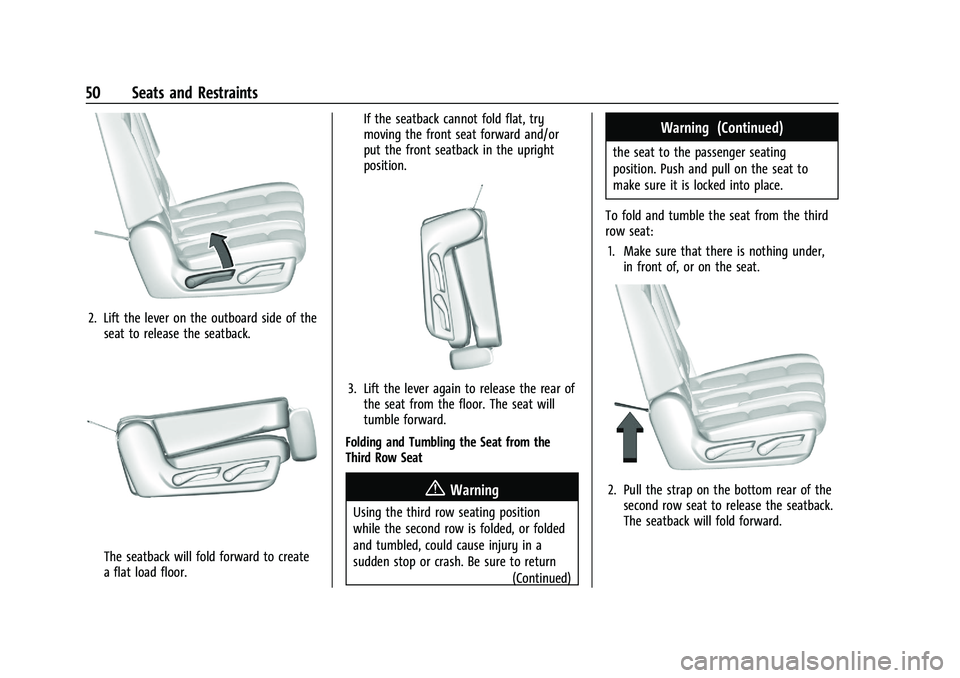 50 Seats and Restraints

2. Lift the lever on the outboard side of the seat to release the seatback.

The seatback will fold forward to create a flat load floor.

If the seatback cannot fold flat, try moving the front seat forward and/or put the front seatback in the upright position.

3. Lift the lever again to release the rear of the seat from the floor. The seat will tumble forward.

Folding and Tumbling the Seat from the Third Row Seat

Warning

Using the third row seating position while the second row is folded, or folded and tumbled, could cause injury in a sudden stop or crash. Be sure to return (Continued)

Warning (Continued)

the seat to the passenger seating position. Push and pull on the seat to make sure it is locked into place.

To fold and tumble the seat from the third row seat:

1. Make sure that there is nothing under, in front of, or on the seat.

2. Pull the strap on the bottom rear of the second row seat to release the seatback. The seatback will fold forward.

carmanualsonline.info